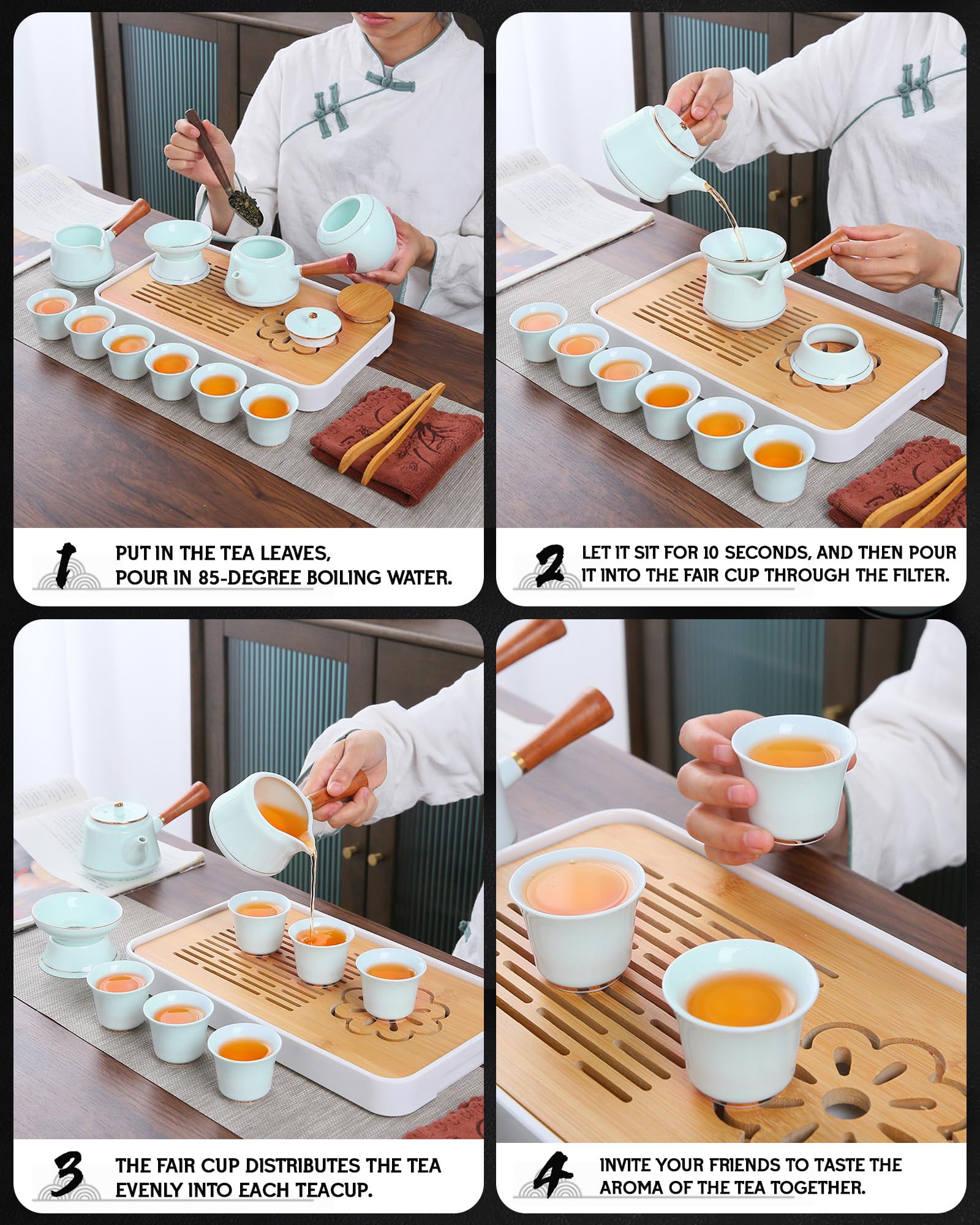 1 PUT IN THE TEA LEAVES, POUR IN 85-DEGREE BOILING WATER.

2 LET IT SIT FOR 10 SECONDS, AND THEN POUR IT INTO THE FAIR CUP THROUGH THE FILTER.

3 THE FAIR CUP DISTRIBUTES THE TEA EVENLY INTO EACH TEACUP.

4 INVITE YOUR FRIENDS TO TASTE THE AROMA OF THE TEA TOGETHER.