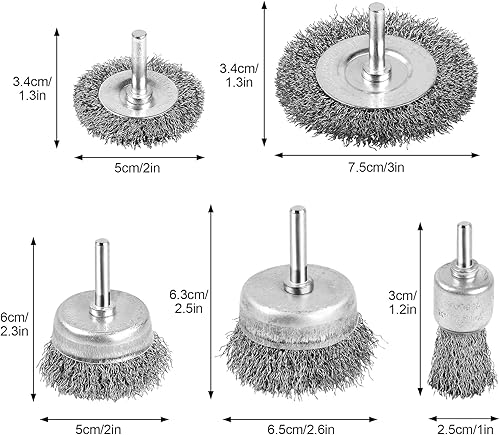 3.4cm/
1.3in

5cm/2in

3.4cm/
1.3in

7.5cm/3in

6cm/
2.3in

5cm/2in

6.3cm/
2.5in

6.5cm/2.6in

3cm/
1.2in

2.5cm/1in