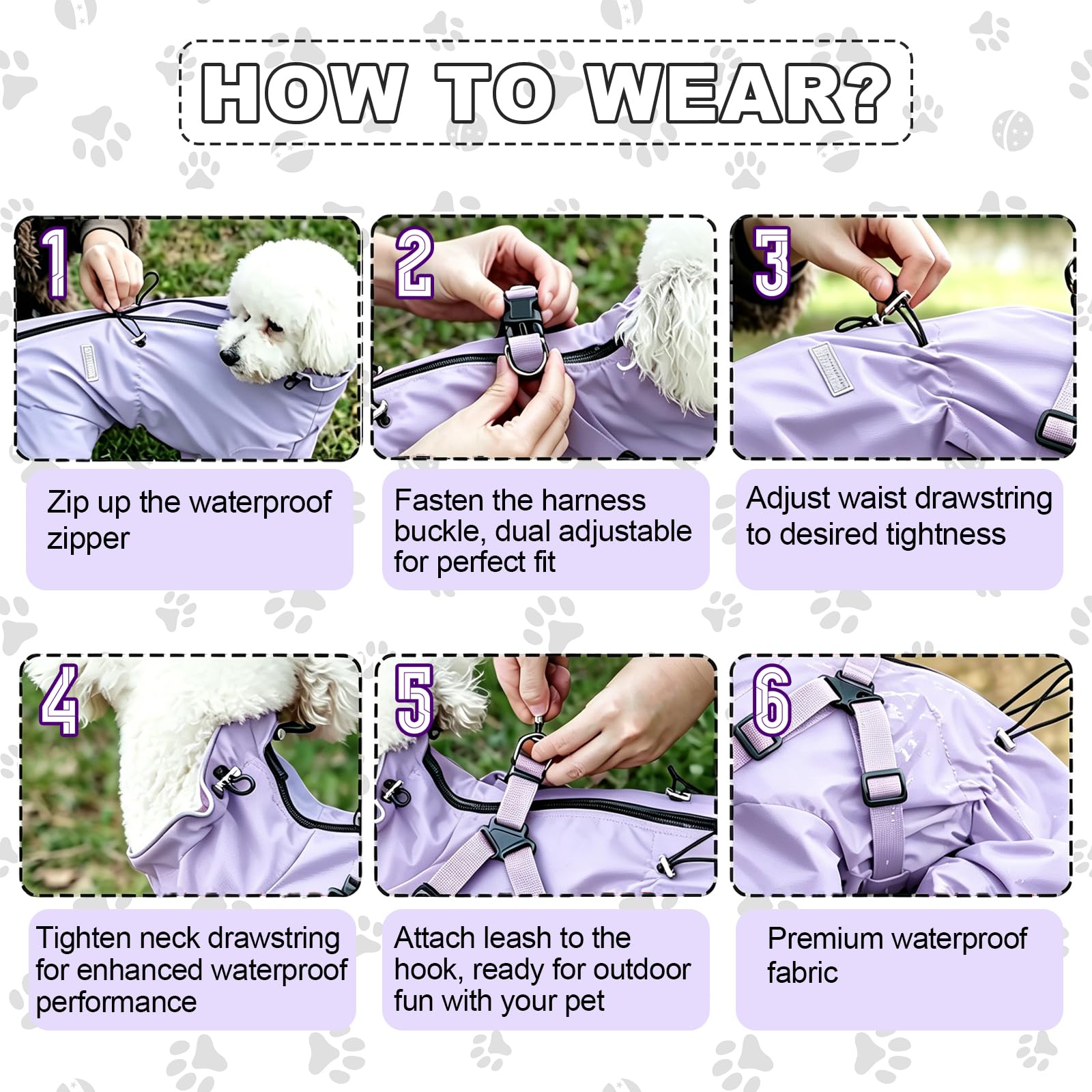 HOW TO WEAR?

1

Zip up the waterproof zipper

2

Fasten the harness buckle, dual adjustable for perfect fit

3

Adjust waist drawstring to desired tightness

4

Tighten neck drawstring for enhanced waterproof performance

5

Attach leash to the hook, ready for outdoor fun with your pet

6

Premium waterproof fabric