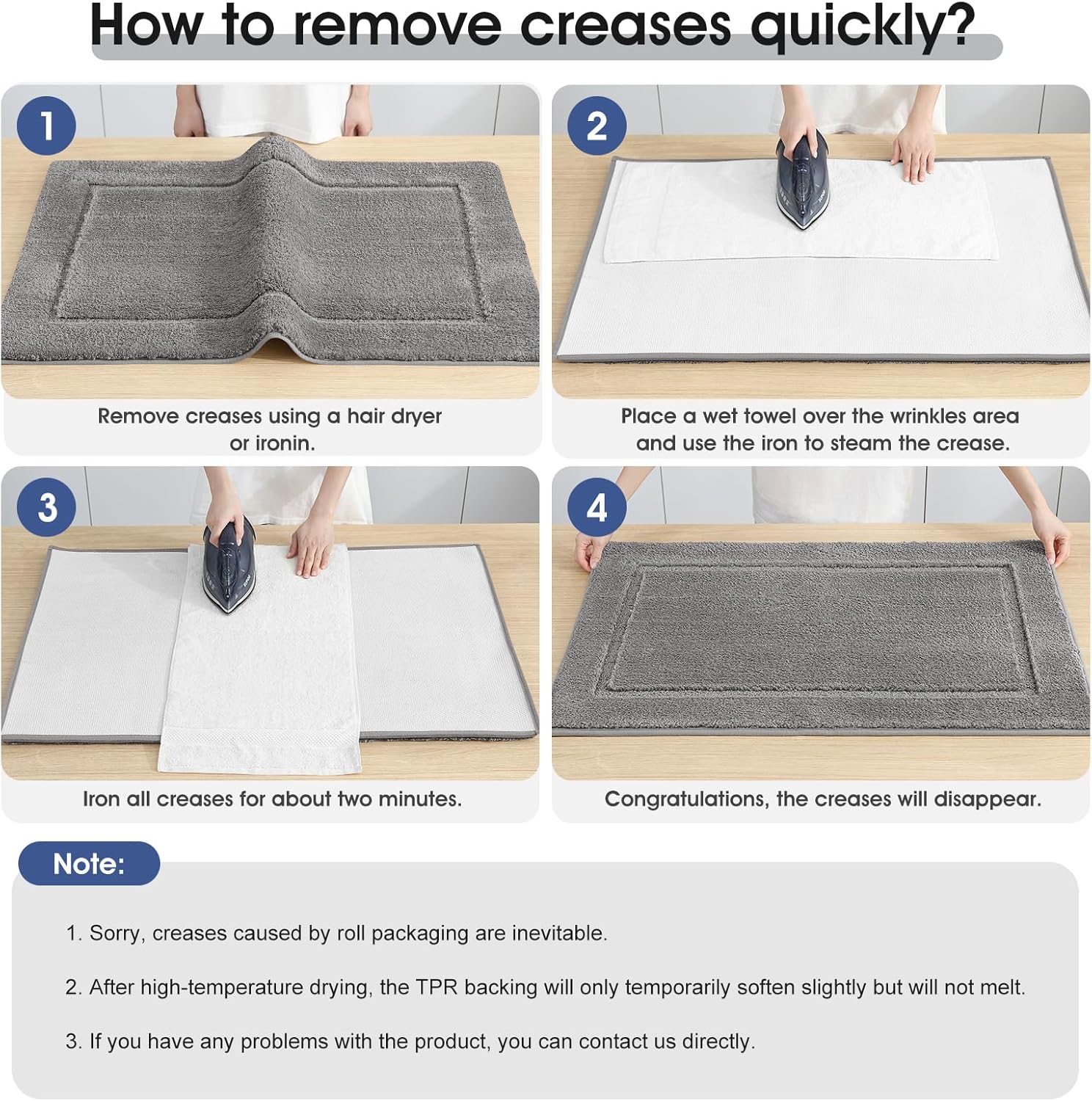 How to remove creases quickly?

1

Remove creases using a hair dryer or ironin.

2

Place a wet towel over the wrinkles area and use the iron to steam the crease.

3

Iron all creases for about two minutes.

4

Congratulations, the creases will disappear.

Note:

1. Sorry, creases caused by roll packaging are inevitable.

2. After high-temperature drying, the TPR backing will only temporarily soften slightly but will not melt.

3. If you have any problems with the product, you can contact us directly.