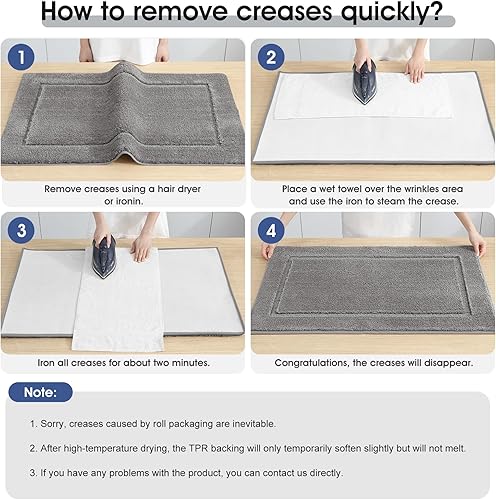 How to remove creases quickly?

1

Remove creases using a hair dryer or ironin.

2

Place a wet towel over the wrinkles area and use the iron to steam the crease.

3

Iron all creases for about two minutes.

4

Congratulations, the creases will disappear.

Note:

1. Sorry, creases caused by roll packaging are inevitable.

2. After high-temperature drying, the TPR backing will only temporarily soften slightly but will not melt.

3. If you have any problems with the product, you can contact us directly.