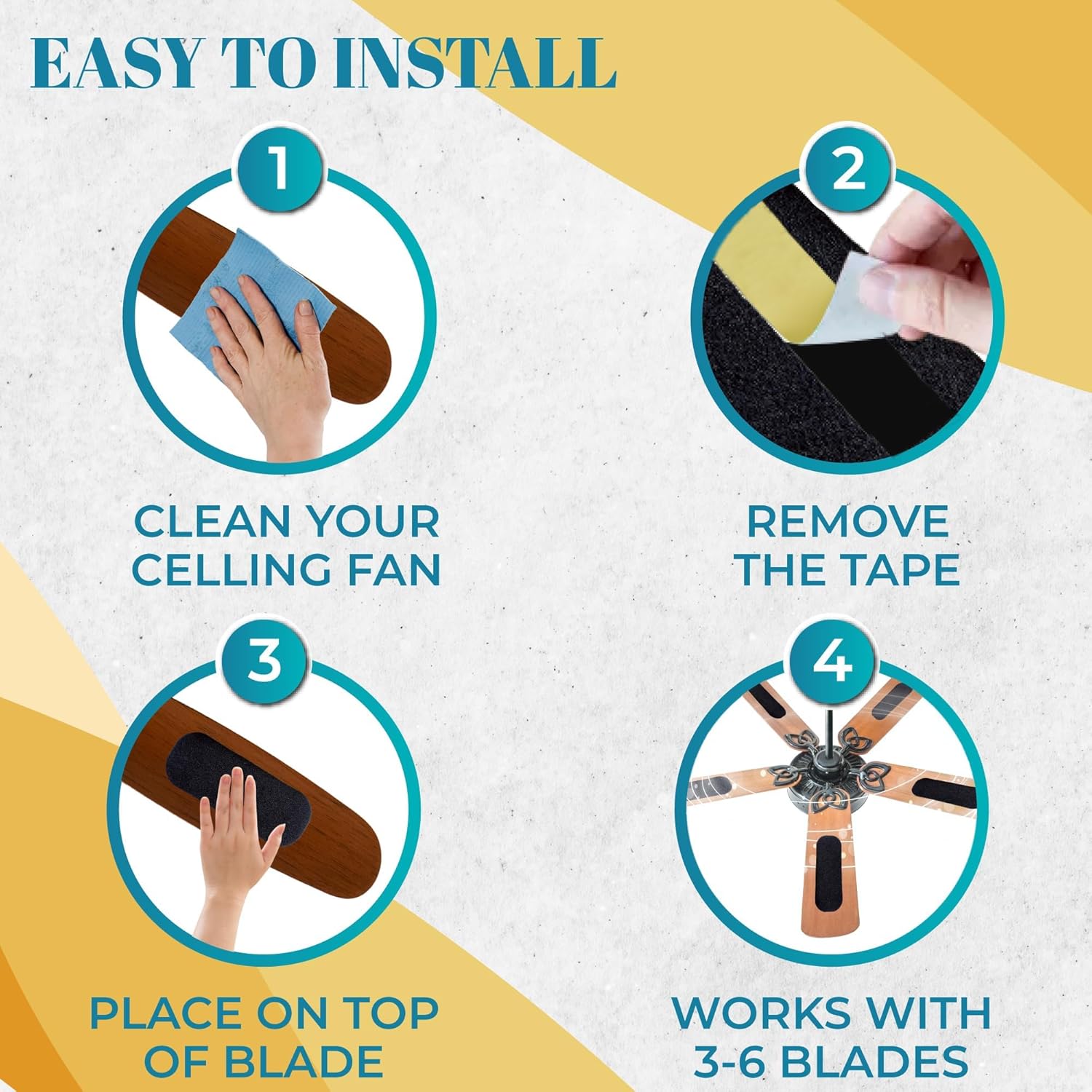 EASY TO INSTALL

1

CLEAN YOUR CELLING FAN

2

REMOVE THE TAPE

3

PLACE ON TOP OF BLADE

4

WORKS WITH 3-6 BLADES