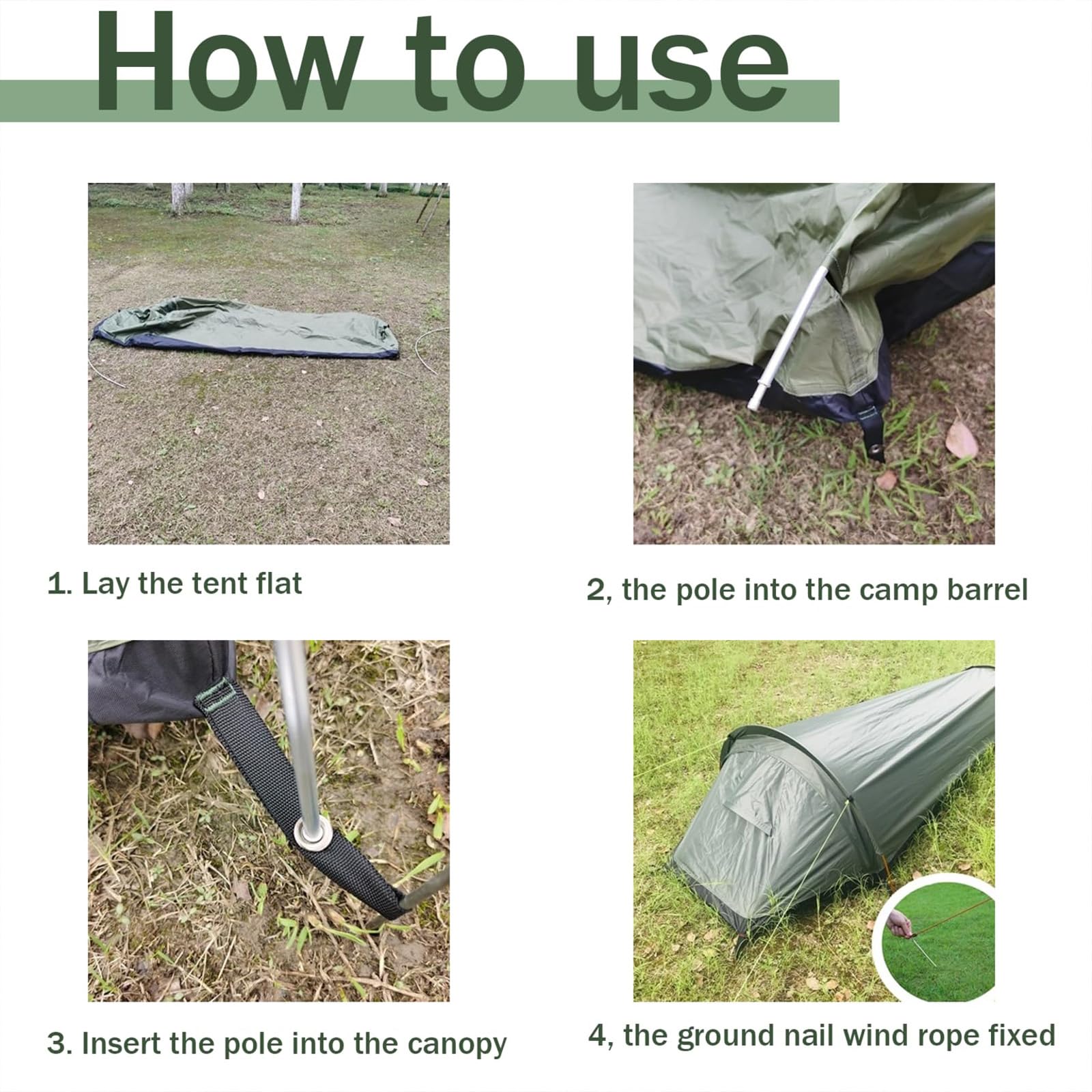 How to use

1. Lay the tent flat

2, the pole into the camp barrel

3. Insert the pole into the canopy

4, the ground nail wind rope fixed