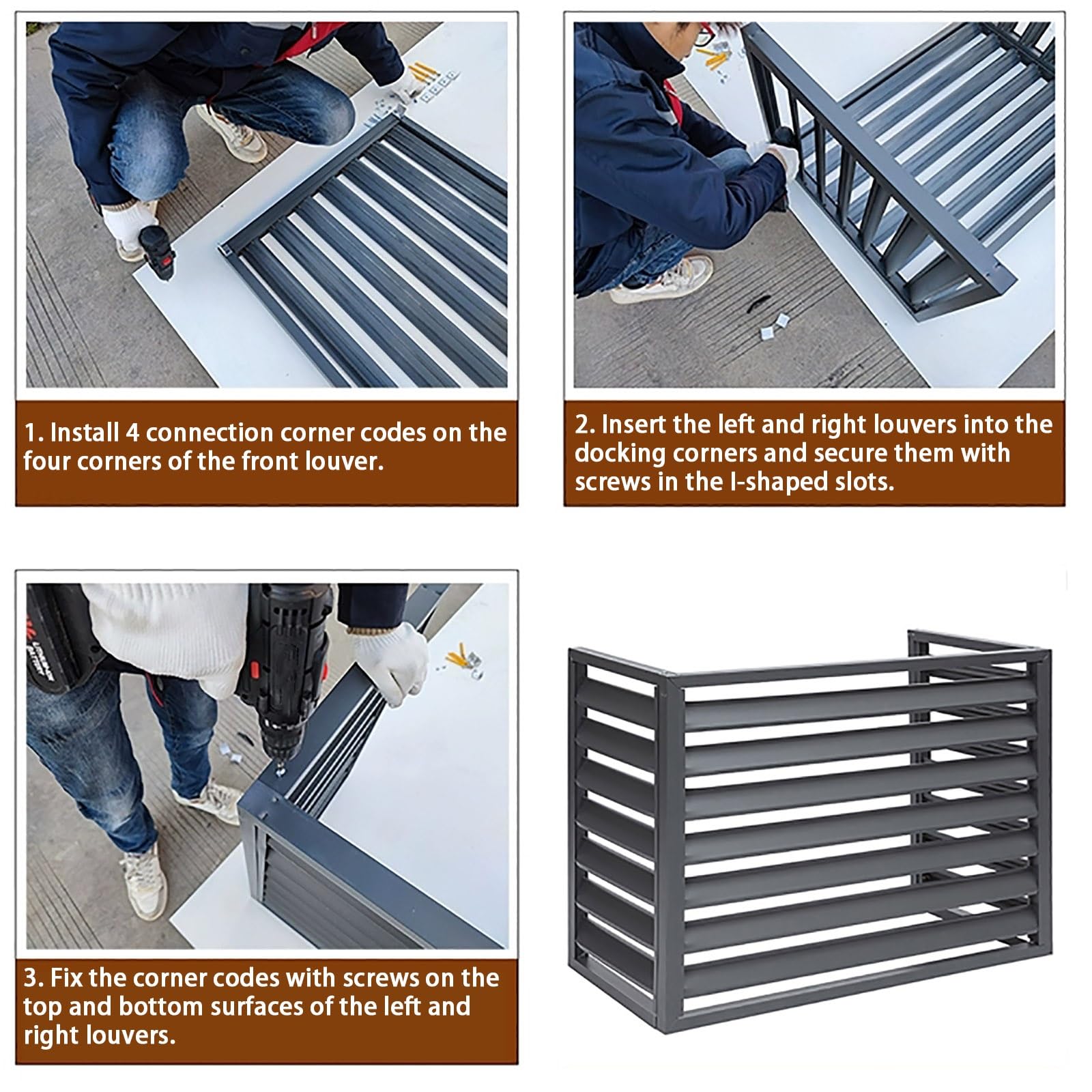 1. Install 4 connection corner codes on the four corners of the front louver.

2. Insert the left and right louvers into the docking corners and secure them with screws in the I-shaped slots.

3. Fix the corner codes with screws on the top and bottom surfaces of the left and right louvers.