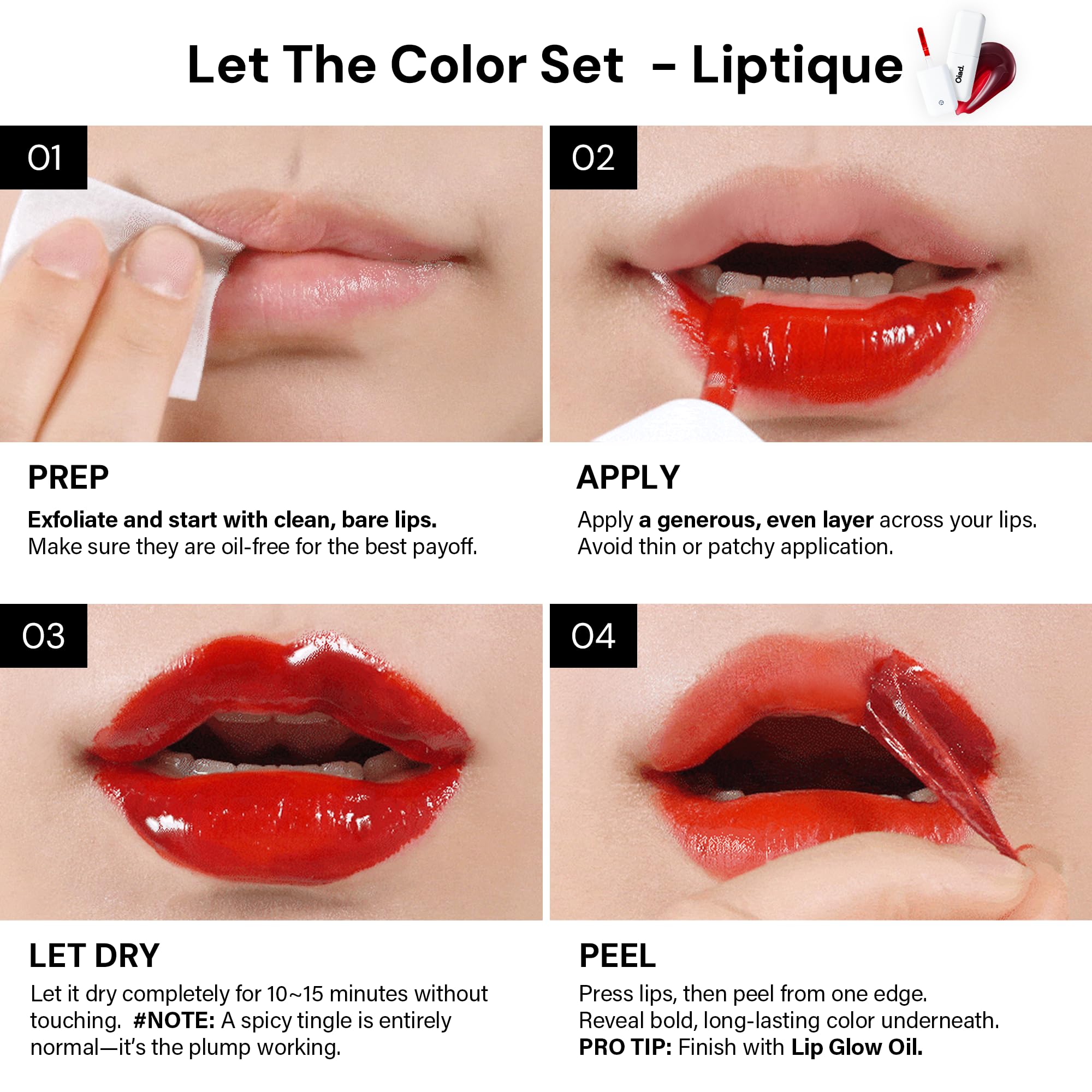 Let The Color Set – Liptique

Olad.

01

PREP

Exfoliate and start with clean, bare lips. Make sure they are oil-free for the best payoff.

02

APPLY

Apply a generous, even layer across your lips. Avoid thin or patchy application.

03

LET DRY

Let it dry completely for 10~15 minutes without touching. #NOTE: A spicy tingle is entirely normal—it's the plump working.

04

PEEL

Press lips, then peel from one edge. Reveal bold, long-lasting color underneath. PRO TIP: Finish with Lip Glow Oil.