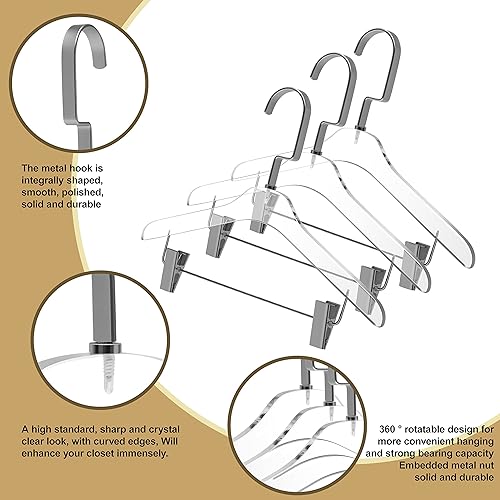 The metal hook is integrally shaped, smooth, polished, solid and durable

A high standard, sharp and crystal clear look, with curved edges, Will enhance your closet immensely.

360 ° rotatable design for more convenient hanging and strong bearing capacity Embedded metal nut solid and durable