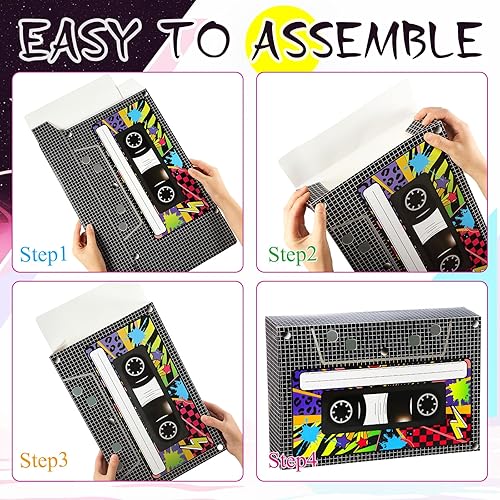 EASY TO ASSEMBLE

Step1

Step2

Step3

Step4