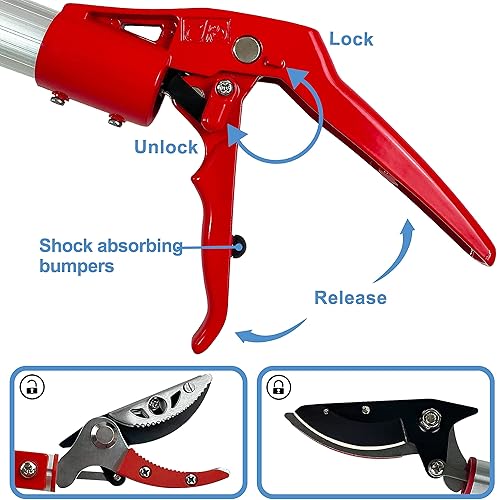 Lock

Unlock

Shock absorbing bumpers

Release