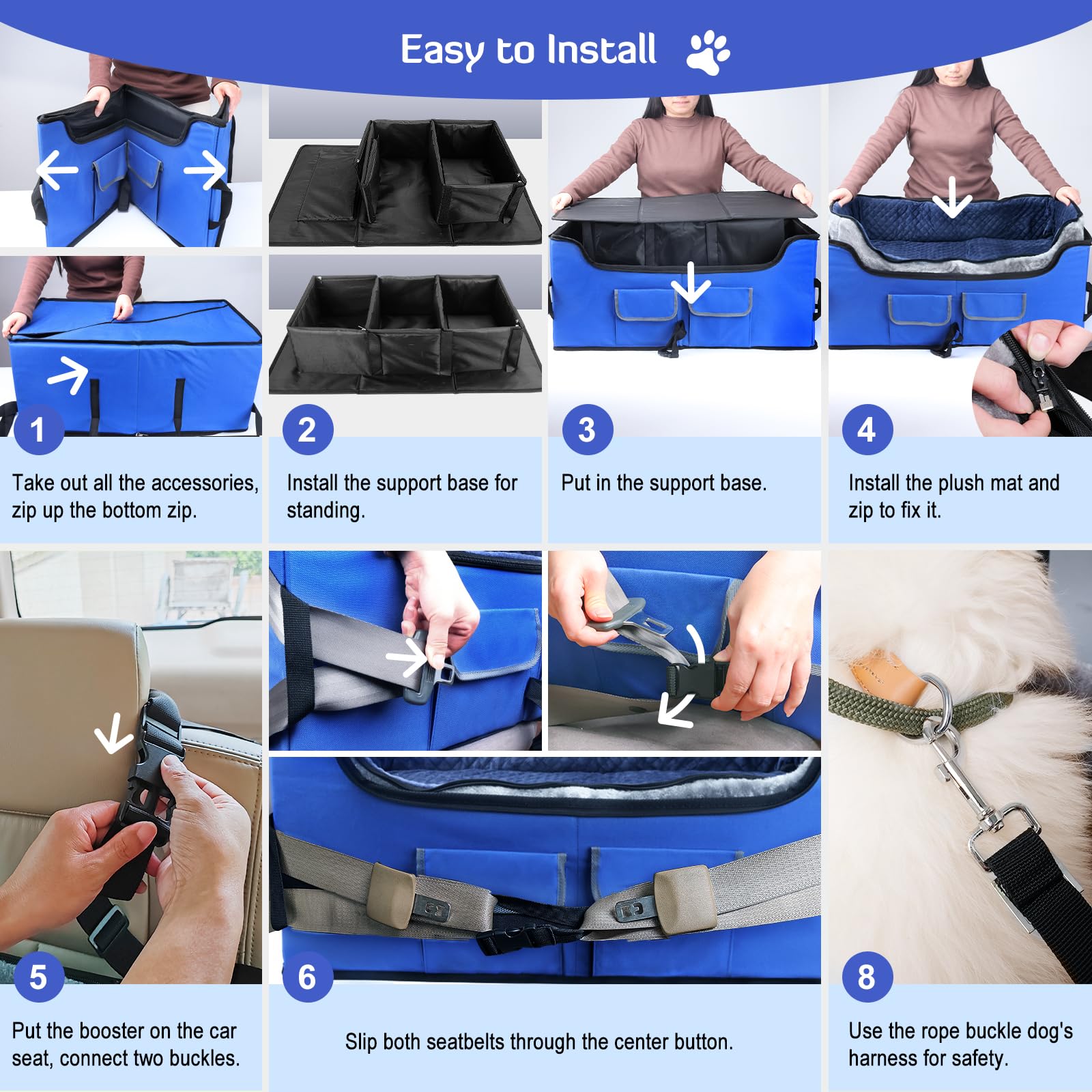 Easy to Install

1
Take out all the accessories, zip up the bottom zip.

2
Install the support base for standing.

3
Put in the support base.

4
Install the plush mat and zip to fix it.

5
Put the booster on the car seat, connect two buckles.

6
Slip both seatbelts through the center button.

8
Use the rope buckle dog's harness for safety.