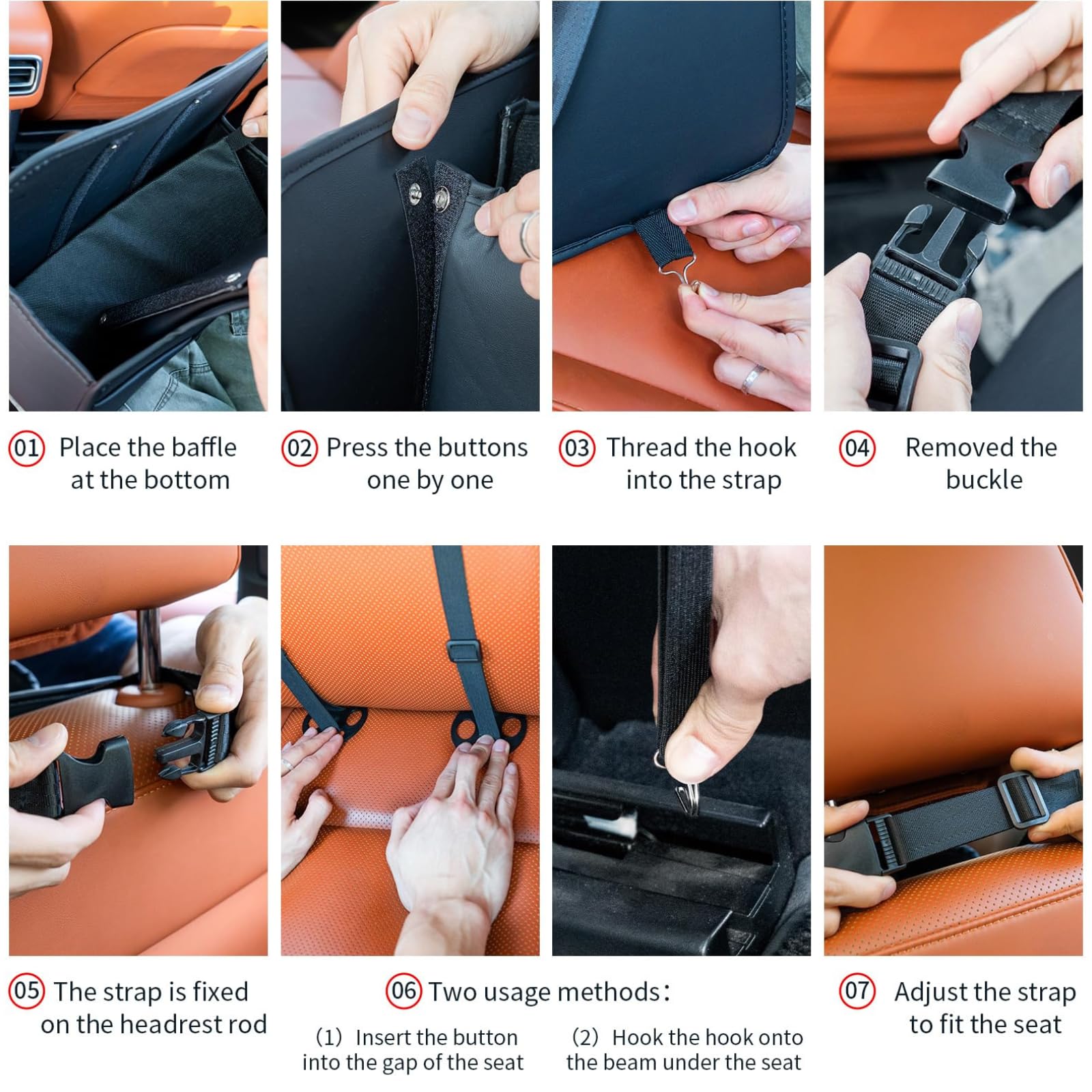 01 Place the baffle at the bottom

02 Press the buttons one by one

03 Thread the hook into the strap

04 Removed the buckle

05 The strap is fixed on the headrest rod

06 Two usage methods:

(1) Insert the button into the gap of the seat

(2) Hook the hook onto the beam under the seat

07 Adjust the strap to fit the seat