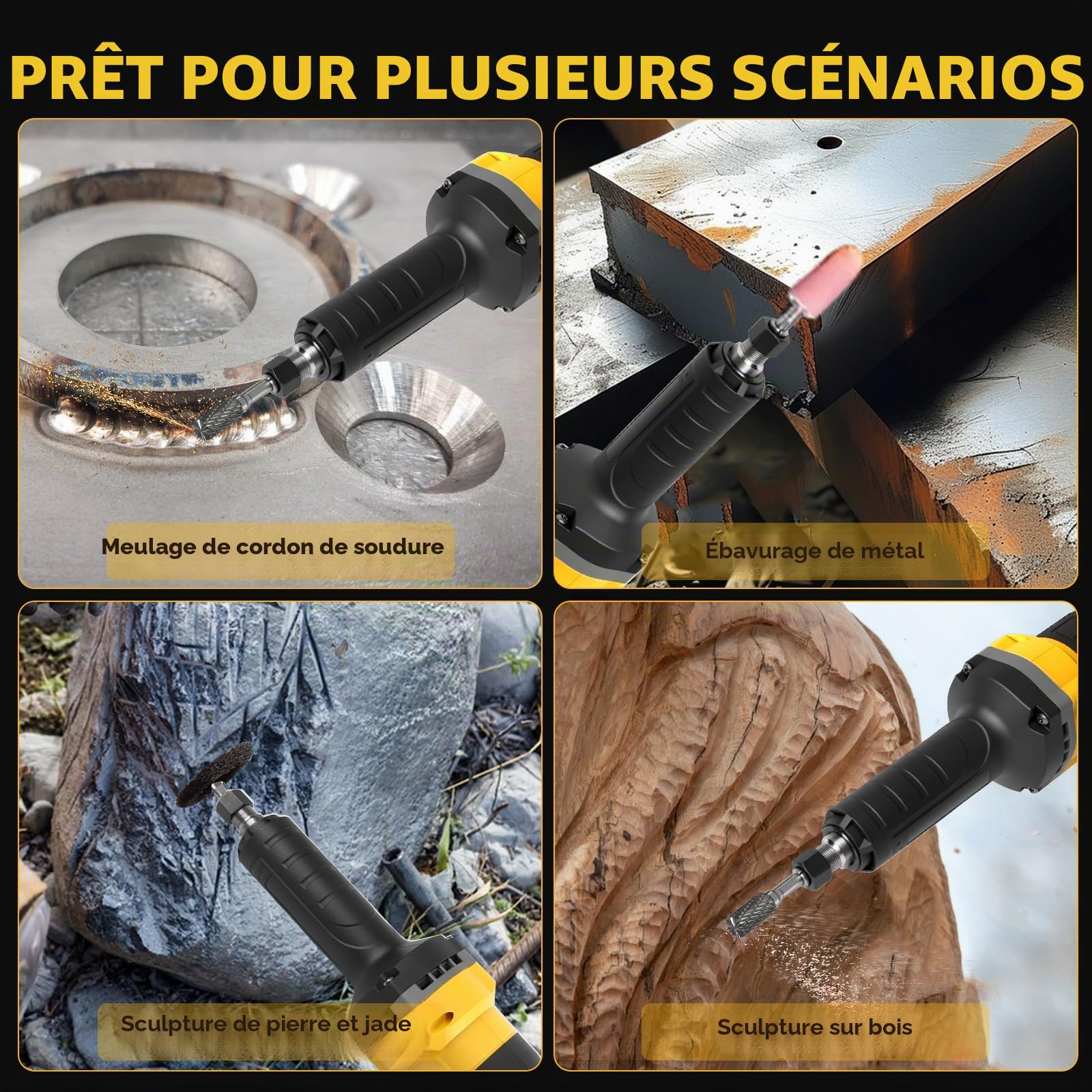 PRÊT POUR PLUSIEURS SCÉNARIOS

Meulage de cordon de soudure

Ébavurage de métal

Sculpture de pierre et jade

Sculpture sur bois