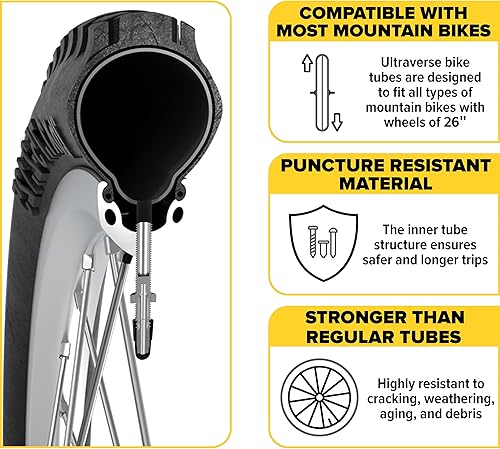 COMPATIBLE WITH MOST MOUNTAIN BIKES

Ultraverse bike tubes are designed to fit all types of mountain bikes with wheels of 26''

PUNCTURE RESISTANT MATERIAL

The inner tube structure ensures safer and longer trips

STRONGER THAN REGULAR TUBES

Highly resistant to cracking, weathering, aging, and debris