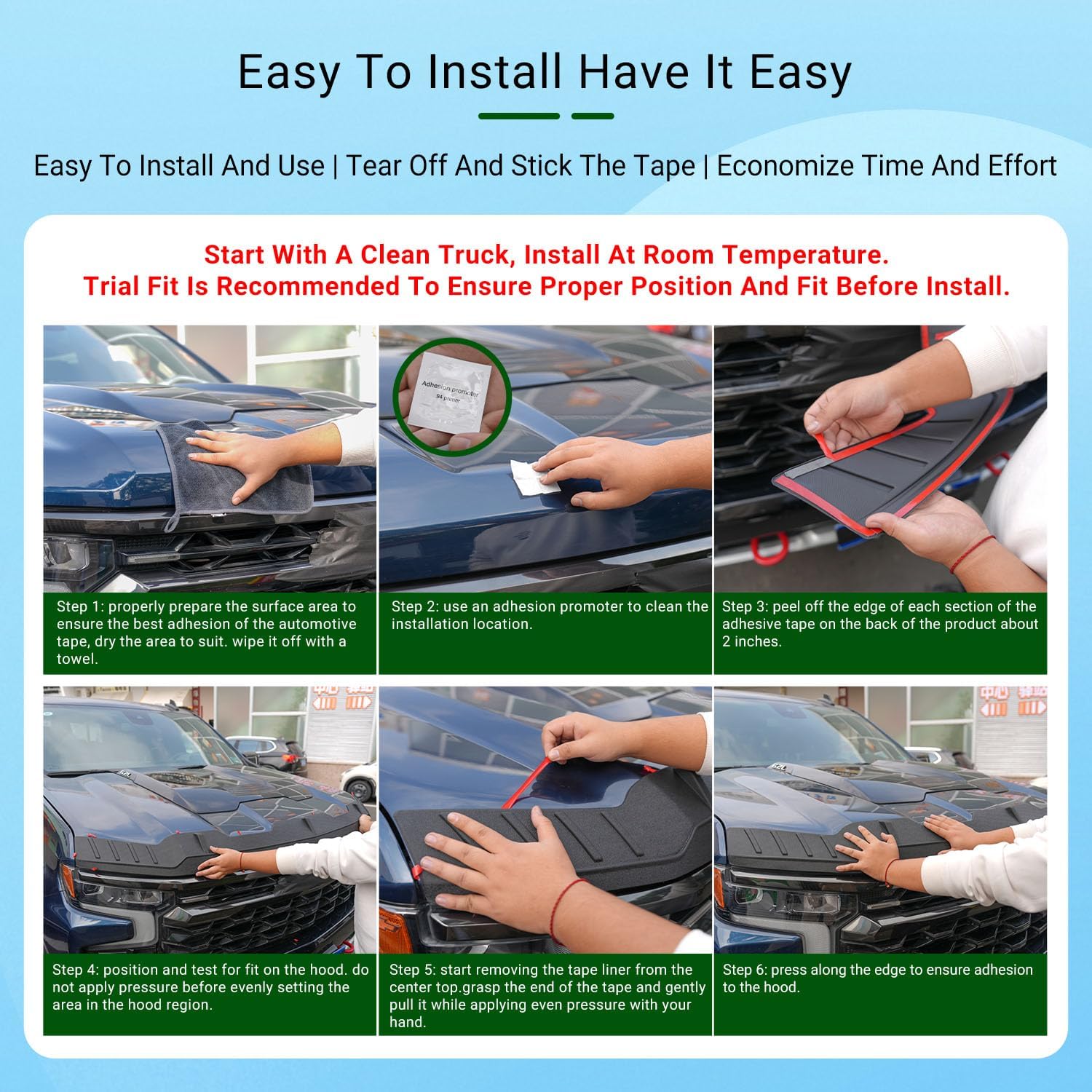 Easy To Install Have It Easy

Easy To Install And Use | Tear Off And Stick The Tape | Economize Time And Effort

Start With A Clean Truck, Install At Room Temperature.
Trial Fit Is Recommended To Ensure Proper Position And Fit Before Install.

Adhesion promoter
94 primer

Step 1: properly prepare the surface area to ensure the best adhesion of the automotive tape, dry the area to suit. wipe it off with a towel.

Step 2: use an adhesion promoter to clean the installation location.

Step 3: peel off the edge of each section of the adhesive tape on the back of the product about 2 inches.

Step 4: position and test for fit on the hood. do not apply pressure before evenly setting the area in the hood region.

Step 5: start removing the tape liner from the center top.grasp the end of the tape and gently pull it while applying even pressure with your hand.

Step 6: press along the edge to ensure adhesion to the hood.