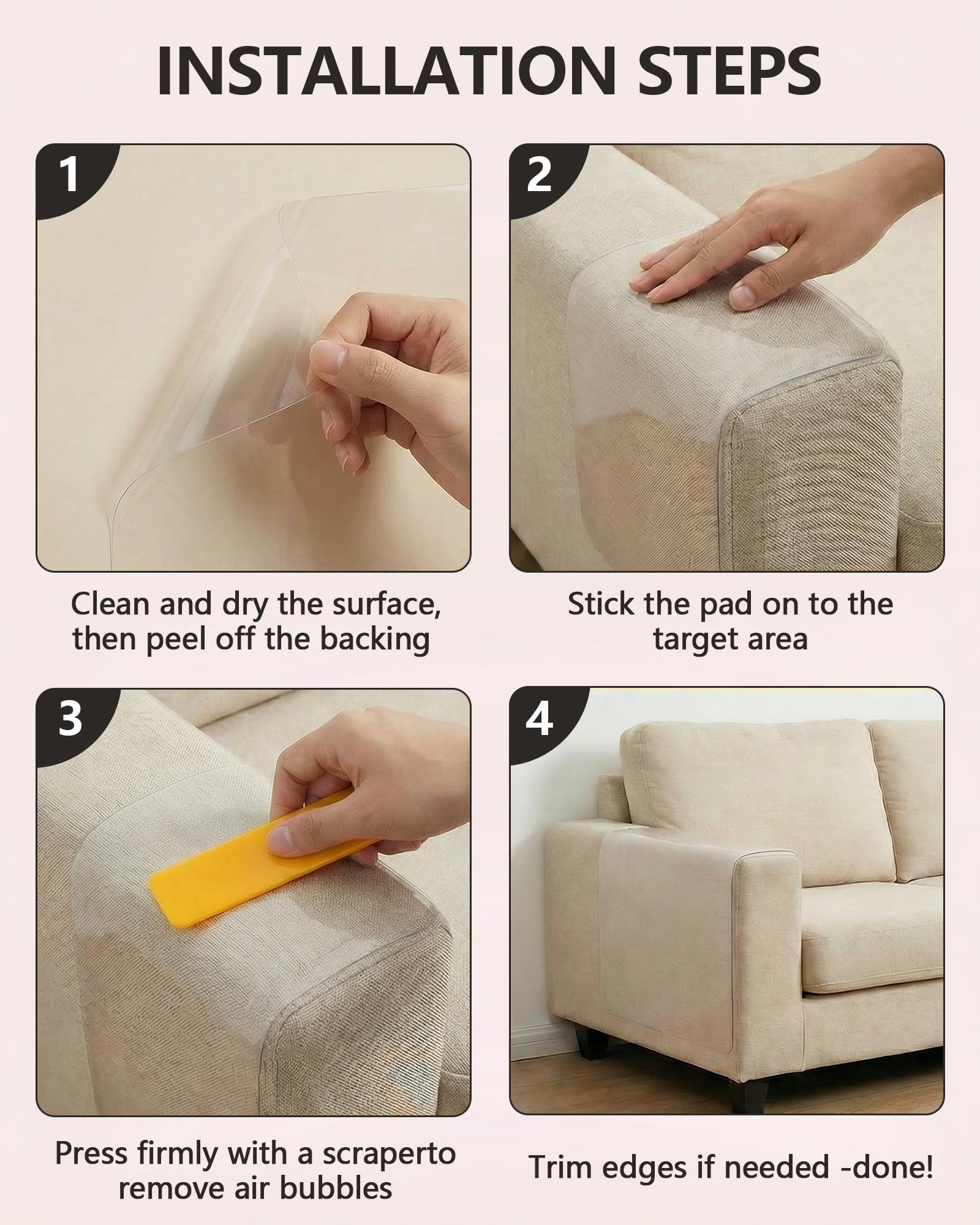 INSTALLATION STEPS

1

Clean and dry the surface, then peel off the backing

2

Stick the pad on to the target area

3

Press firmly with a scraperto remove air bubbles

4

Trim edges if needed -done!