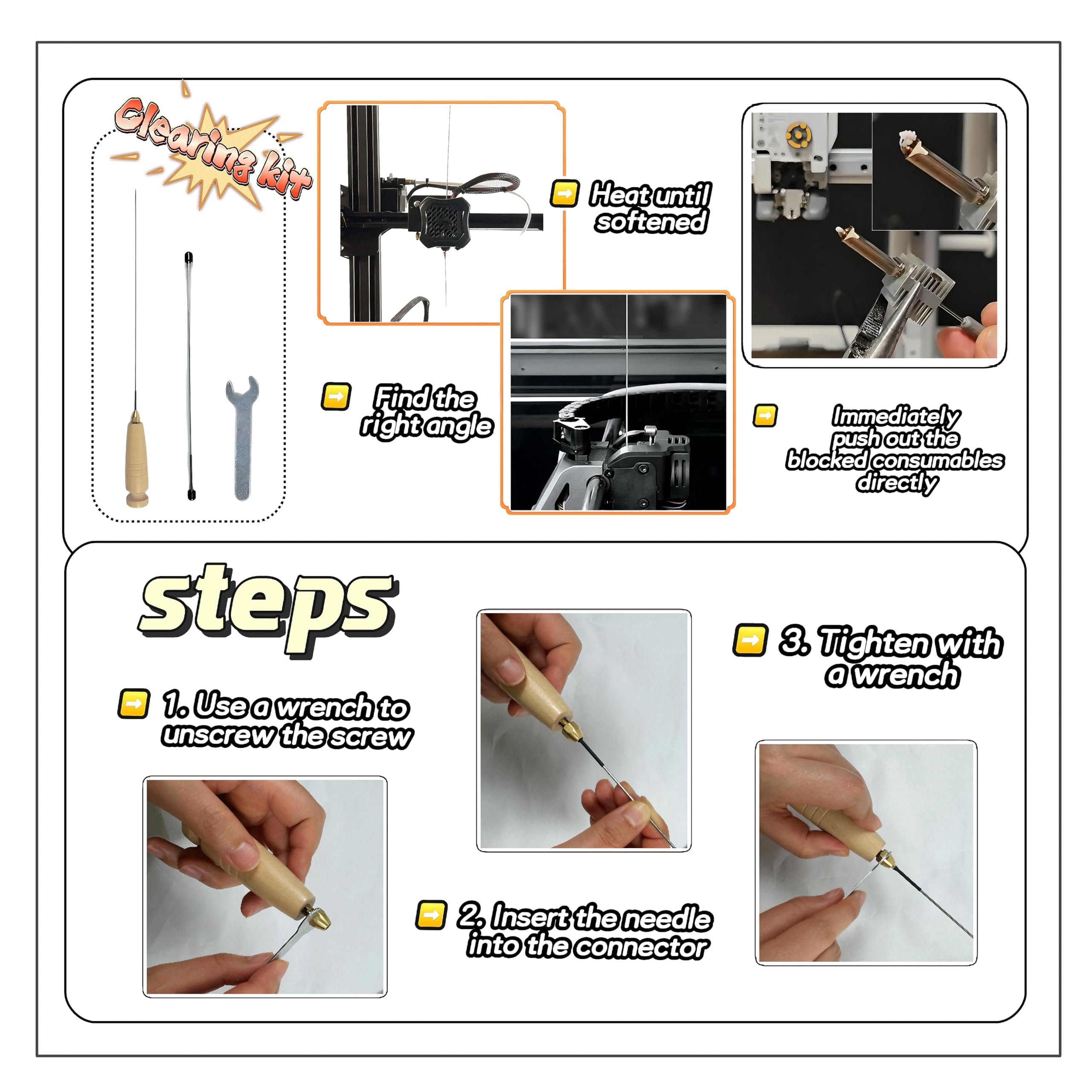 Clearing kit

Heat until softened

Find the right angle

Immediately push out the blocked consumables directly

steps

1. Use a wrench to unscrew the screw

2. Insert the needle into the connector

3. Tighten with a wrench