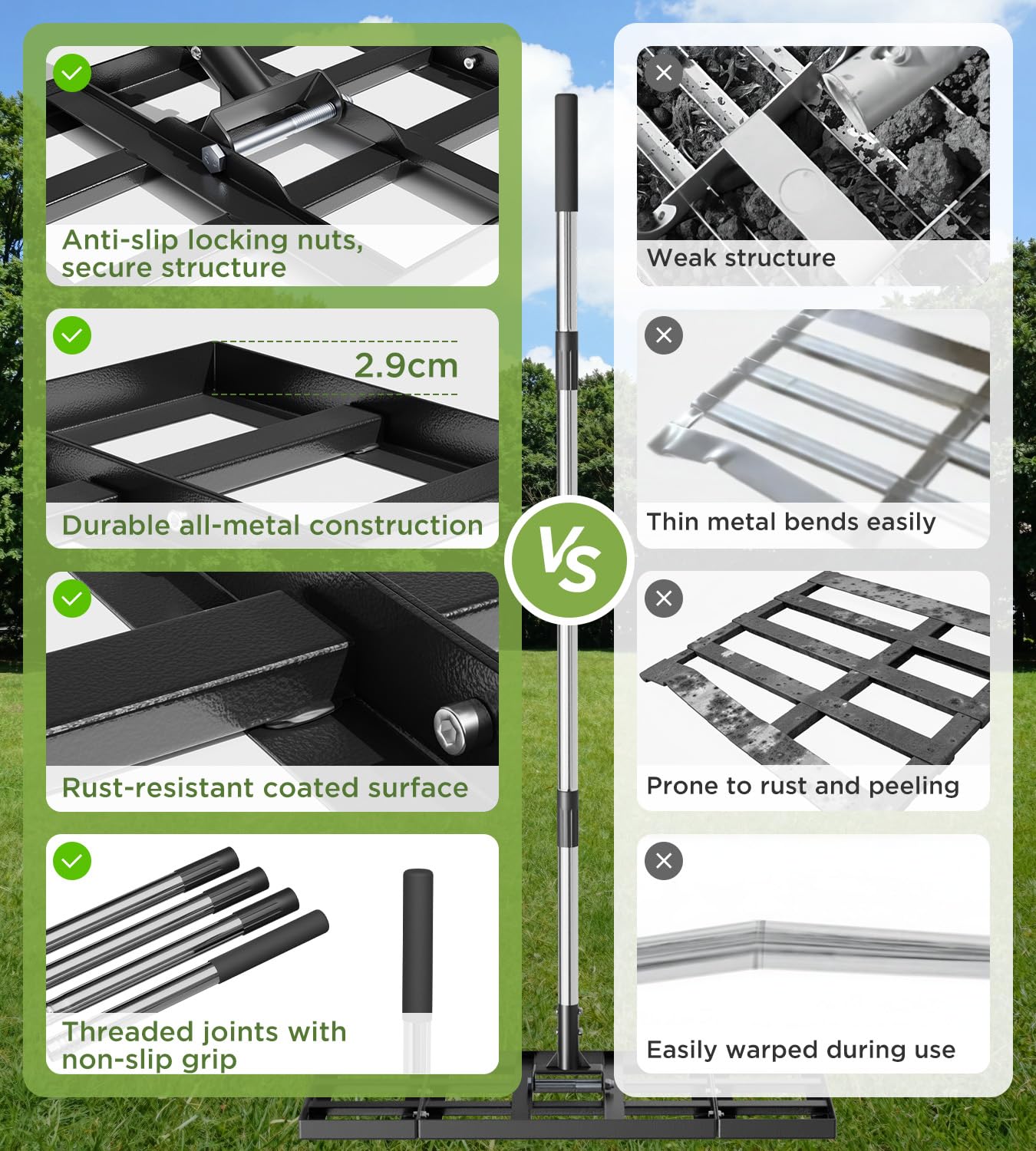 Anti-slip locking nuts, secure structure

2.9cm

Durable all-metal construction

Rust-resistant coated surface

Threaded joints with non-slip grip

VS

Weak structure

Thin metal bends easily

Prone to rust and peeling

Easily warped during use