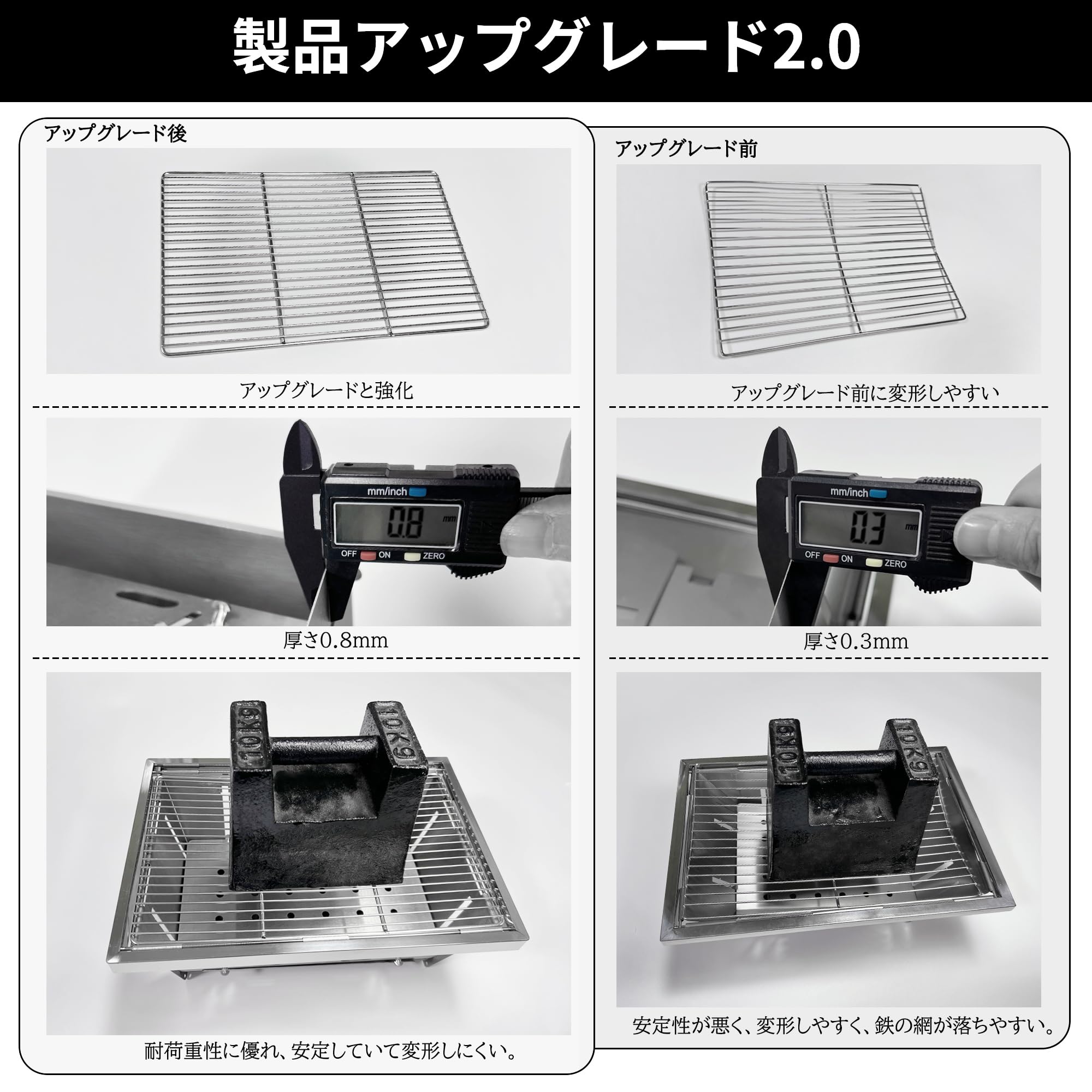 製品アップグレード2.0

アップグレード後

アップグレードと強化

mm/inch
0.8 mm
OFF ON ZERO

厚さ0.8mm

10Kg 10Kg

耐荷重性に優れ、安定していて変形しにくい。

アップグレード前

アップグレード前に変形しやすい

mm/inch
0.3 mm
OFF ON ZERO

厚さ0.3mm

10Kg 10Kg

安定性が悪く、変形しやすく、鉄の網が落ちやすい。