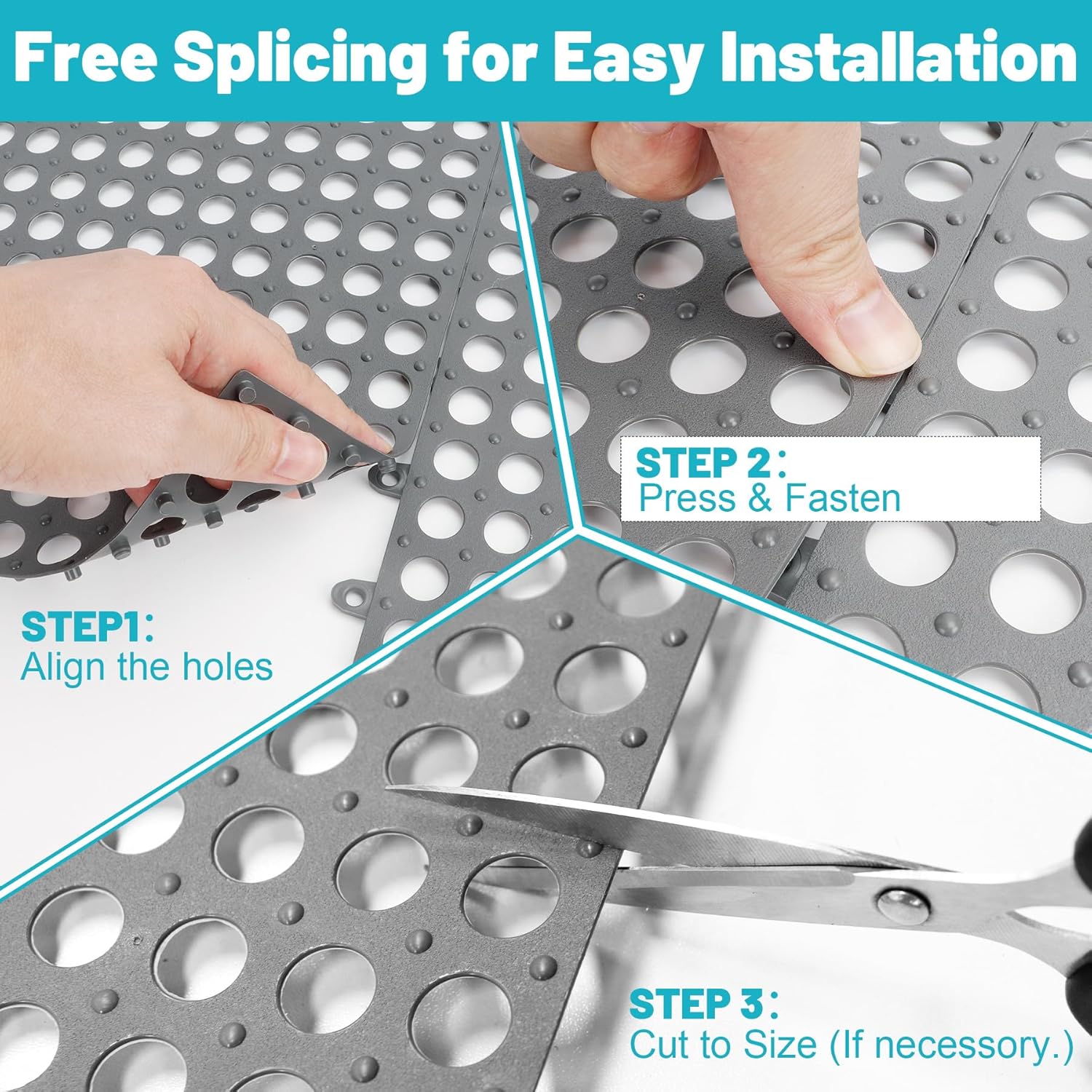 Free Splicing for Easy Installation

STEP1:
Align the holes

STEP 2:
Press & Fasten

STEP 3:
Cut to Size (If necessory.)