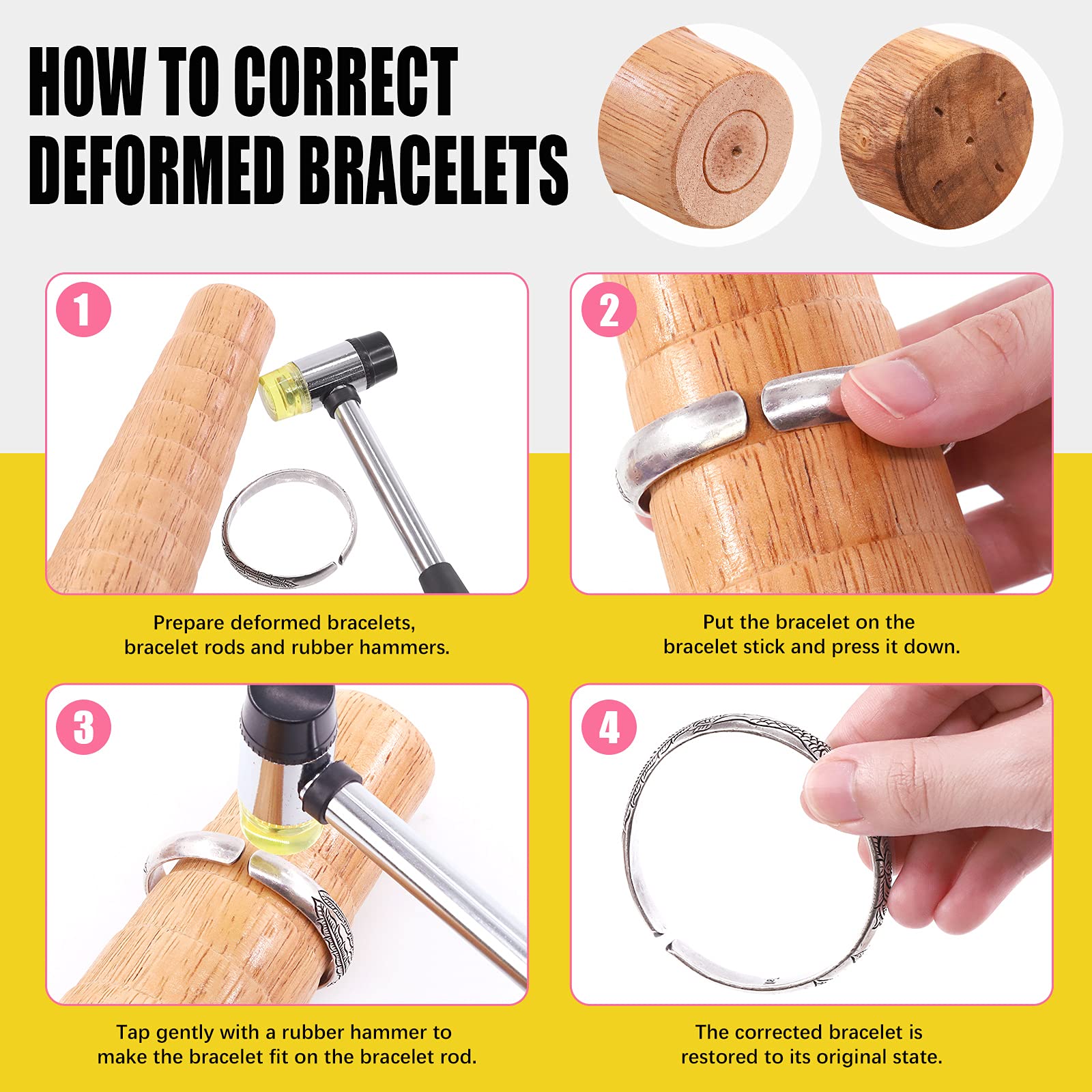 HOW TO CORRECT DEFORMED BRACELETS

1

Prepare deformed bracelets, bracelet rods and rubber hammers.

2

Put the bracelet on the bracelet stick and press it down.

3

Tap gently with a rubber hammer to make the bracelet fit on the bracelet rod.

4

The corrected bracelet is restored to its original state.