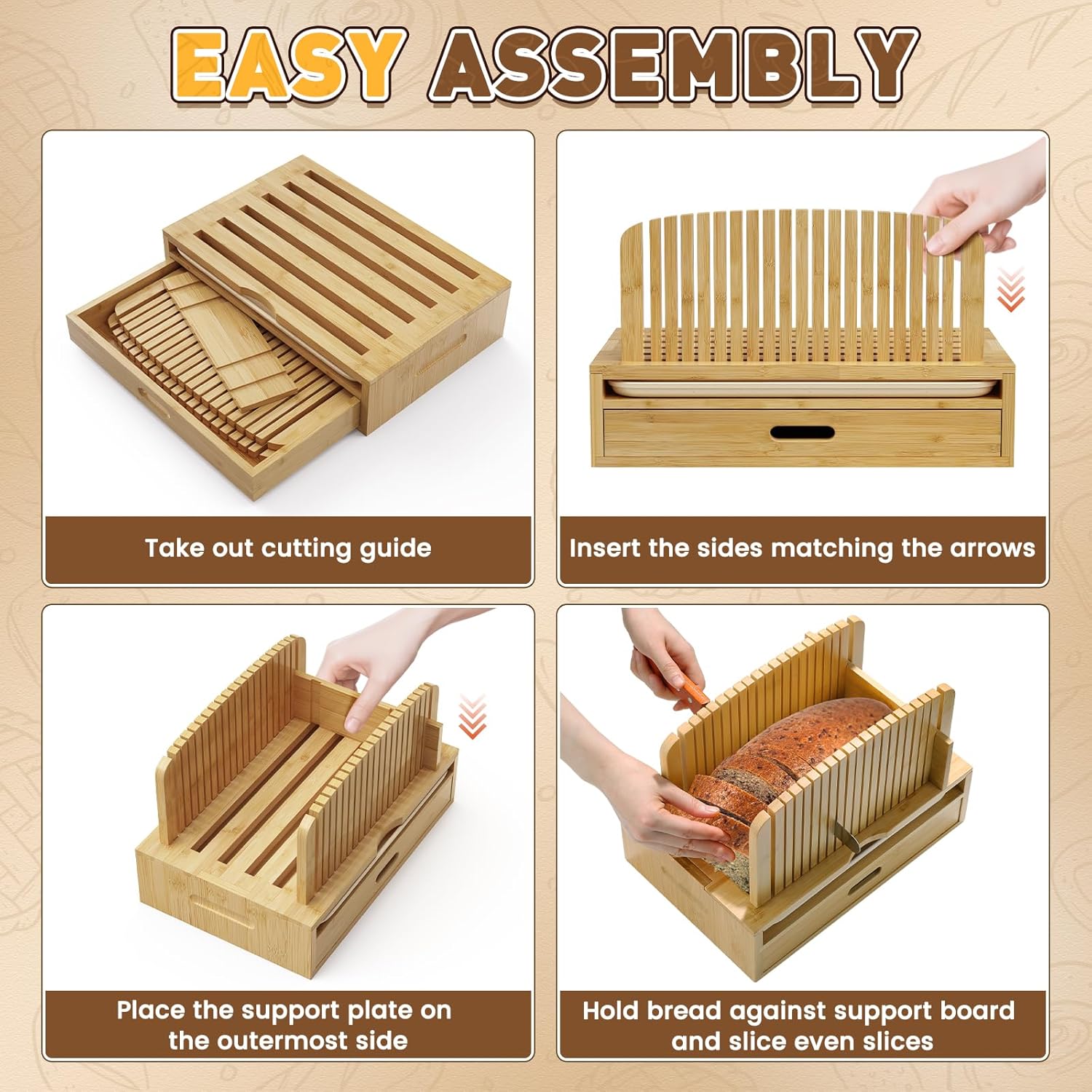 EASY ASSEMBLY

Take out cutting guide

Insert the sides matching the arrows

Place the support plate on the outermost side

Hold bread against support board and slice even slices