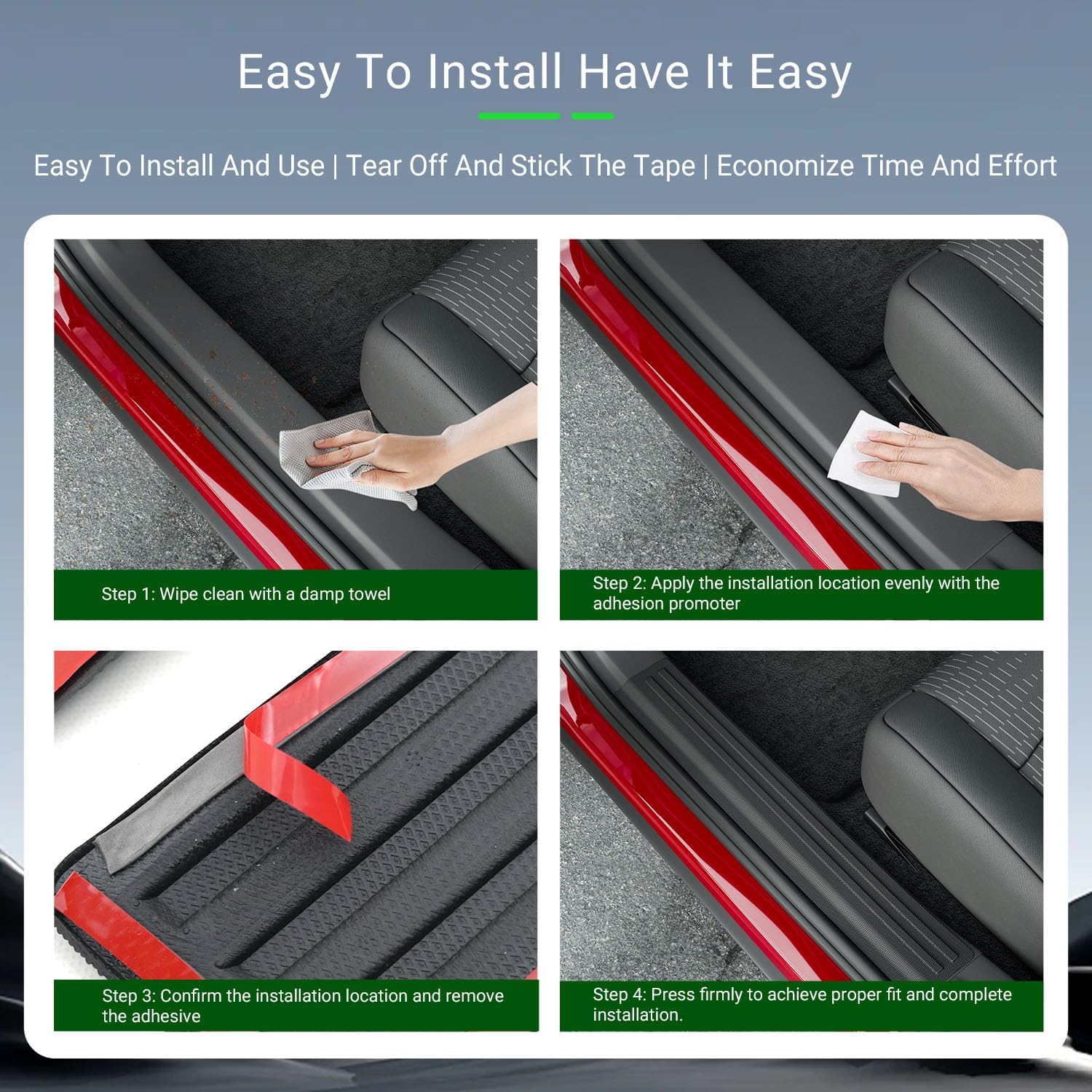 Easy To Install Have It Easy

Easy To Install And Use | Tear Off And Stick The Tape | Economize Time And Effort

Step 1: Wipe clean with a damp towel

Step 2: Apply the installation location evenly with the adhesion promoter

Step 3: Confirm the installation location and remove the adhesive

Step 4: Press firmly to achieve proper fit and complete installation.