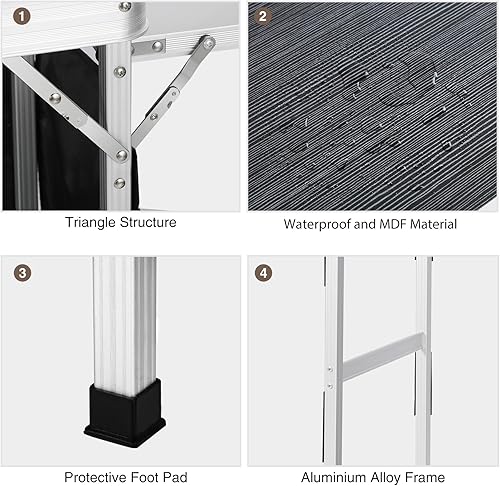 1
Triangle Structure

2
Waterproof and MDF Material

3
Protective Foot Pad

4
Aluminium Alloy Frame