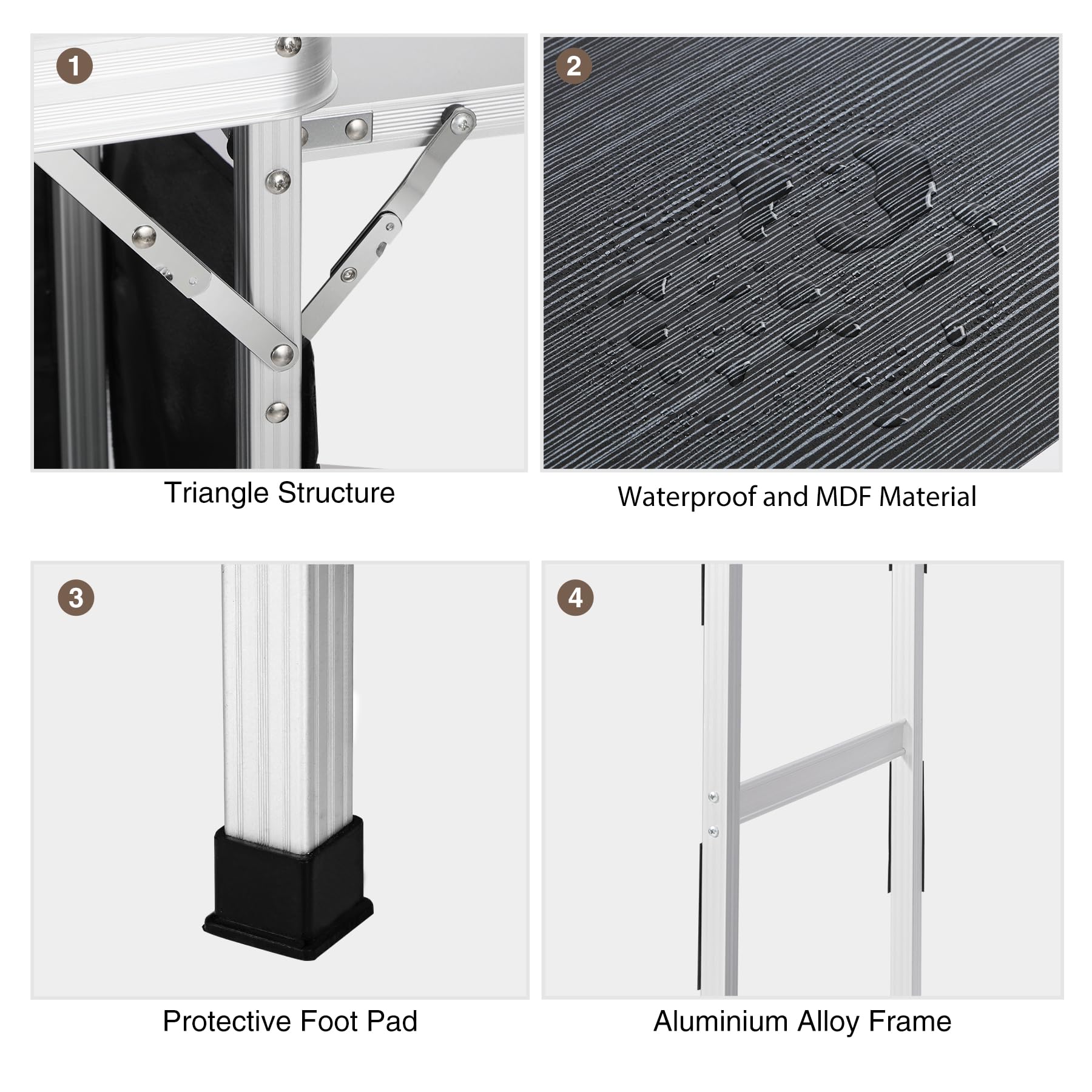 1

Triangle Structure

2

Waterproof and MDF Material

3

Protective Foot Pad

4

Aluminium Alloy Frame