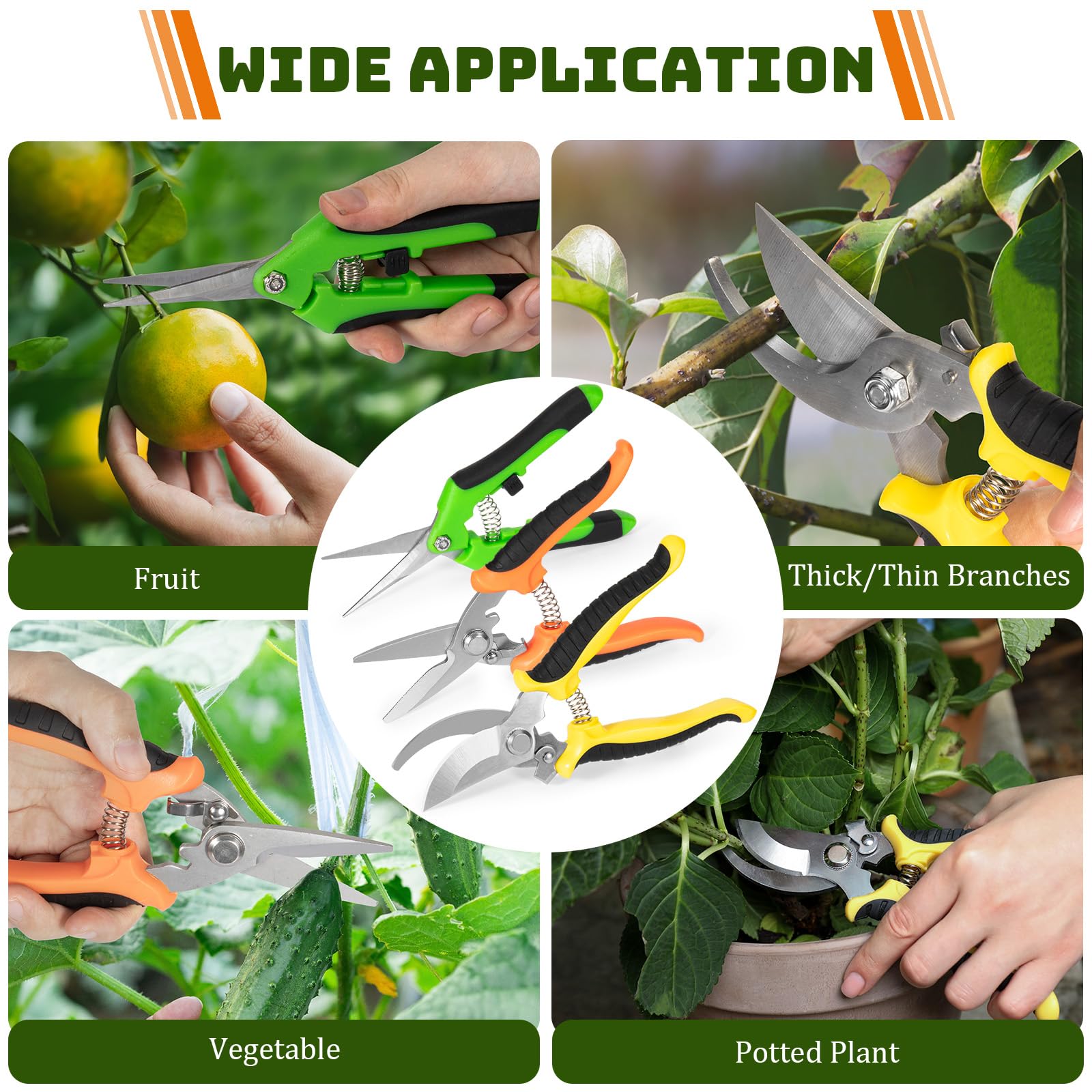 WIDE APPLICATION

Fruit

Thick/Thin Branches

Vegetable

Potted Plant