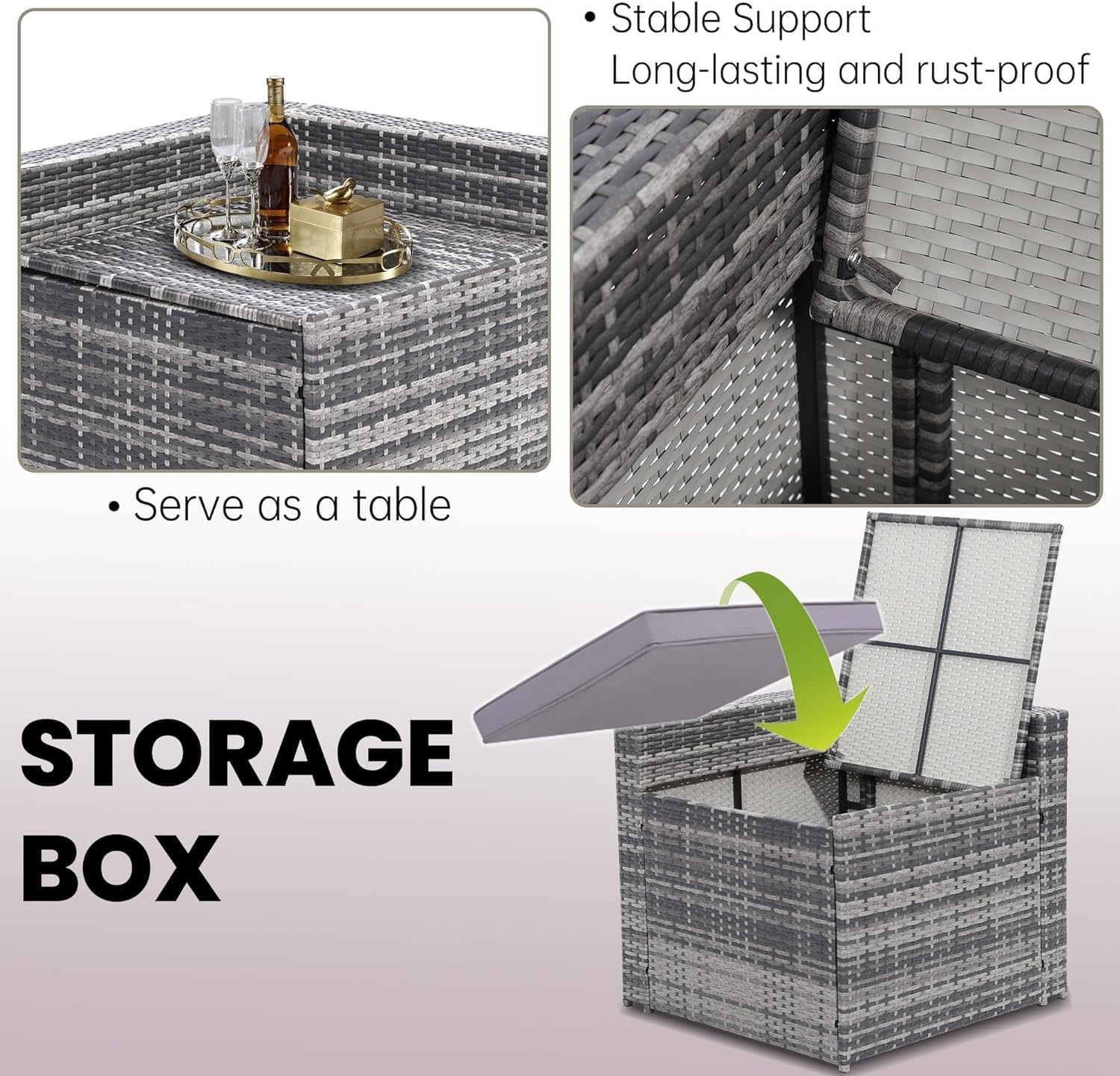 • Stable Support
Long-lasting and rust-proof

• Serve as a table

STORAGE BOX