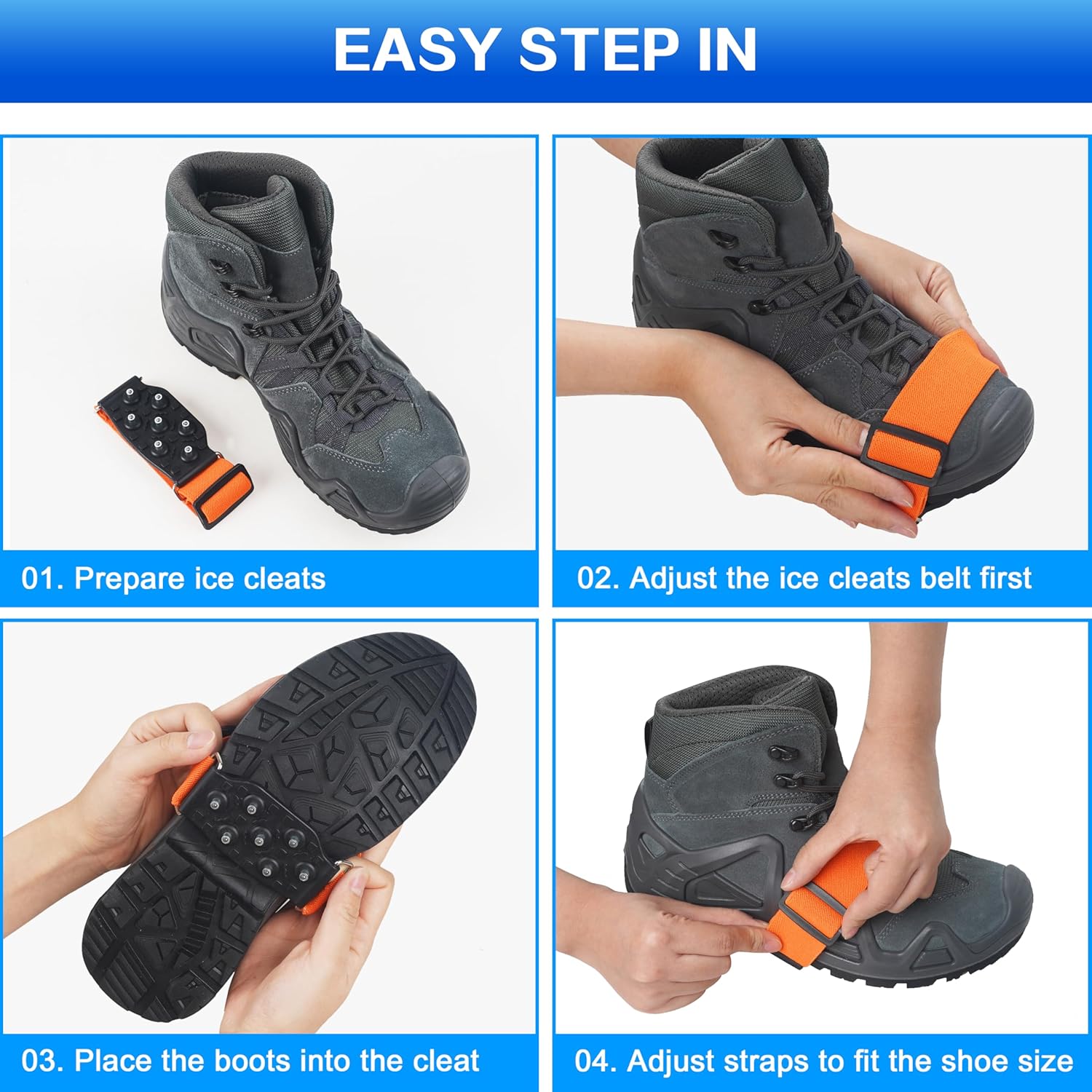 EASY STEP IN

01. Prepare ice cleats

02. Adjust the ice cleats belt first

03. Place the boots into the cleat

04. Adjust straps to fit the shoe size