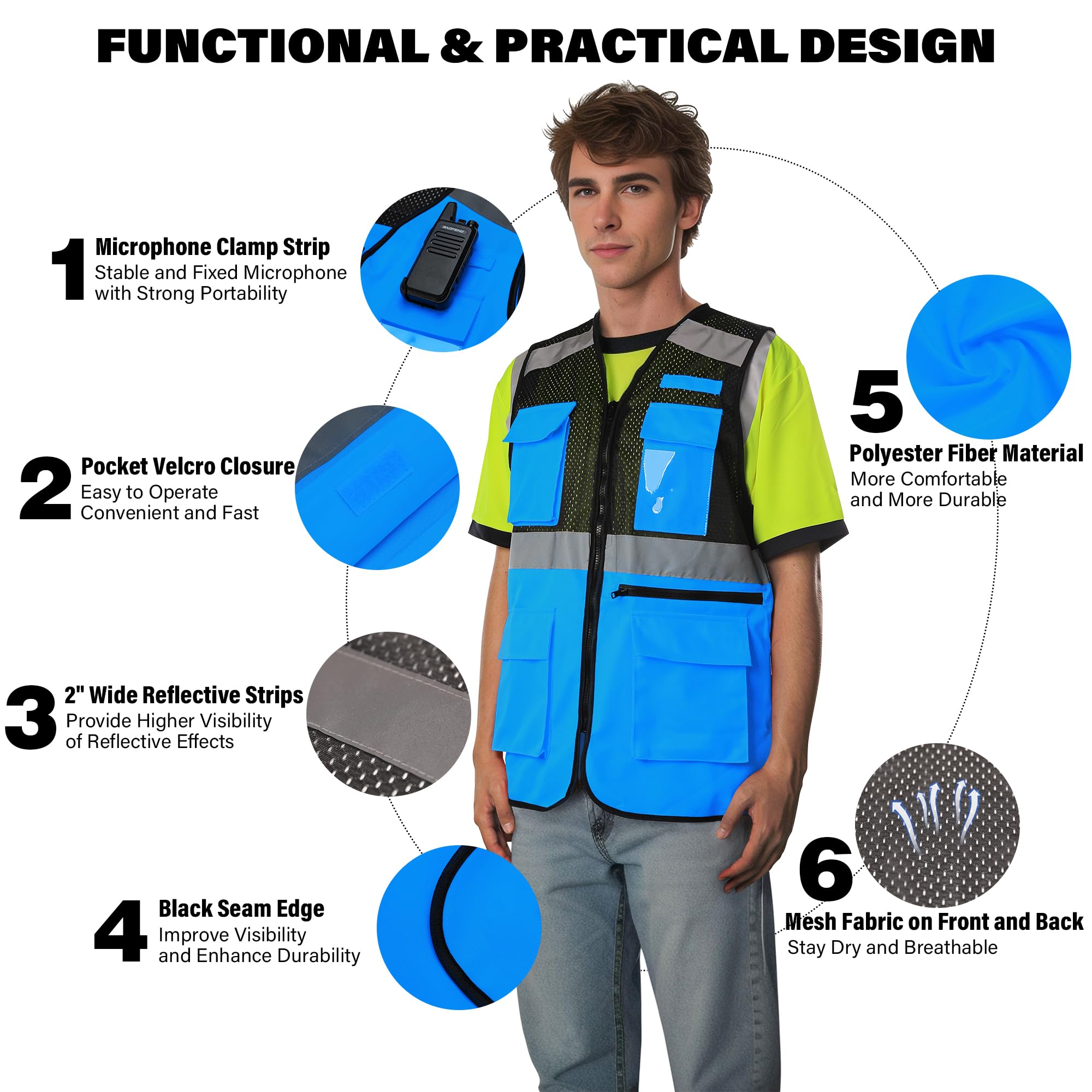 FUNCTIONAL & PRACTICAL DESIGN

1 Microphone Clamp Strip
Stable and Fixed Microphone with Strong Portability

BAOFENG

2 Pocket Velcro Closure
Easy to Operate
Convenient and Fast

3 2" Wide Reflective Strips
Provide Higher Visibility of Reflective Effects

4 Black Seam Edge
Improve Visibility and Enhance Durability

5 Polyester Fiber Material
More Comfortable and More Durable

6 Mesh Fabric on Front and Back
Stay Dry and Breathable