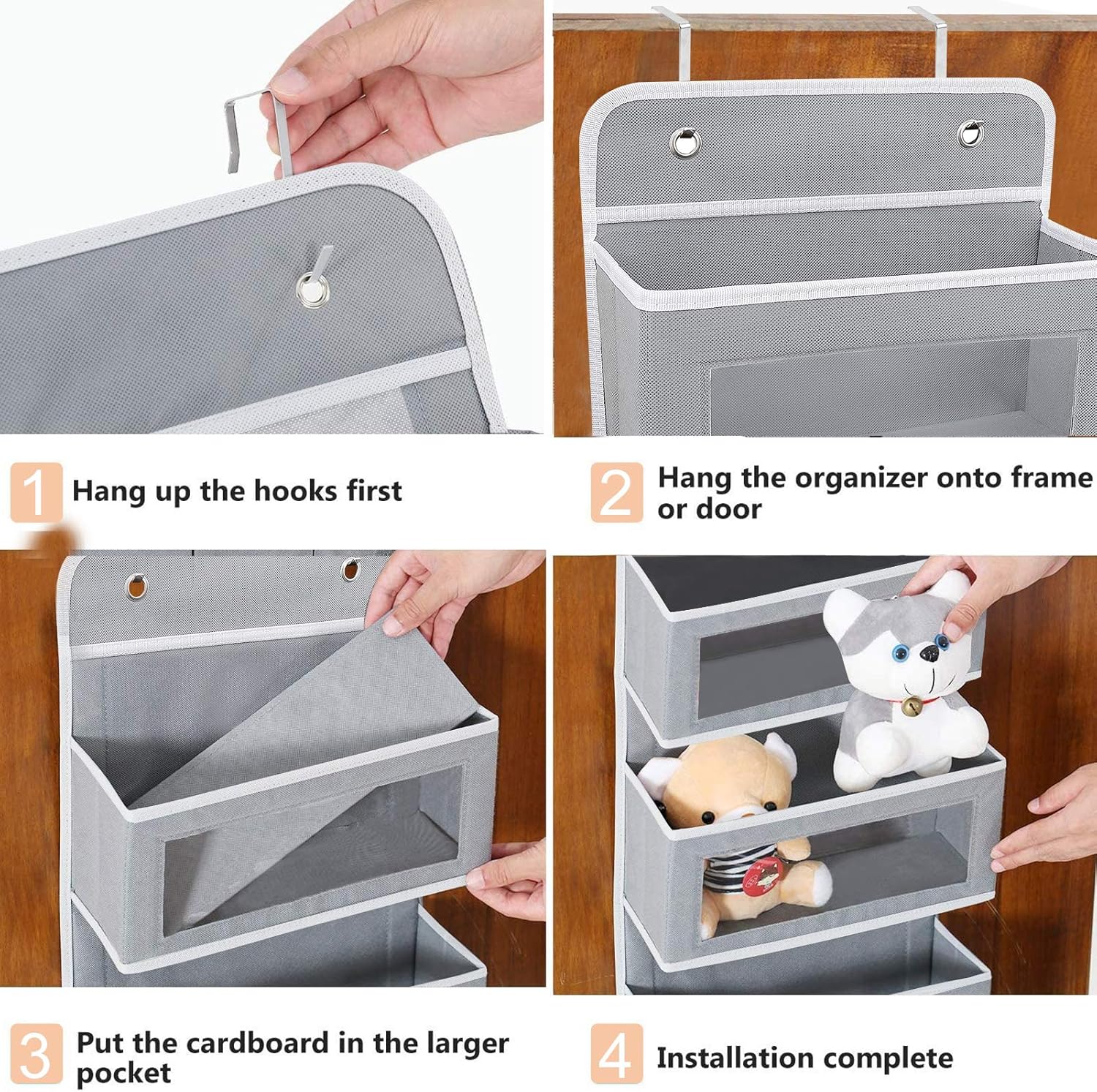 1 Hang up the hooks first

2 Hang the organizer onto frame or door

3 Put the cardboard in the larger pocket

4 Installation complete