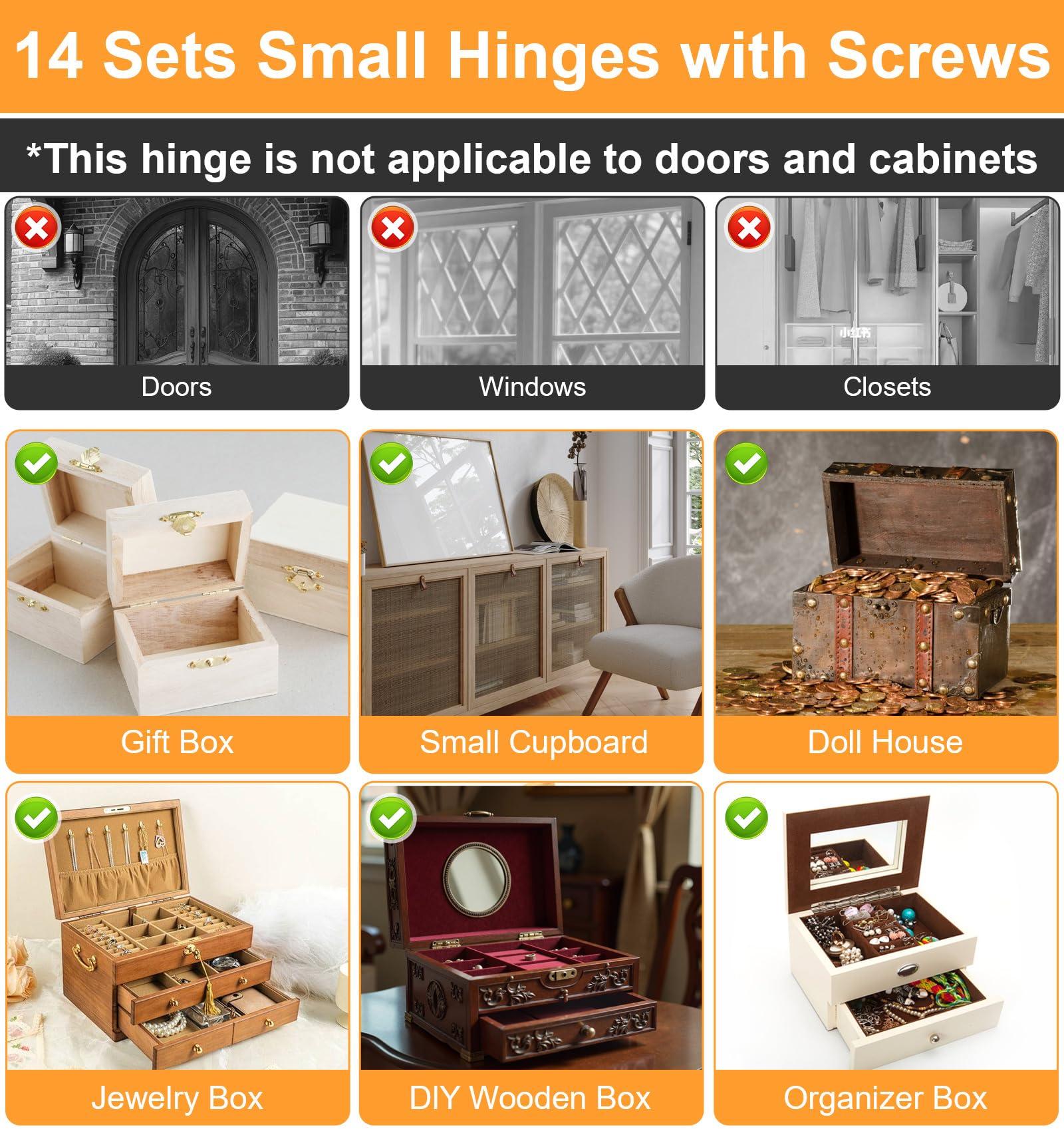 14 Sets Small Hinges with Screws

*This hinge is not applicable to doors and cabinets

Doors

Windows

小红书

Closets

Gift Box

Small Cupboard

Doll House

Jewelry Box

DIY Wooden Box

Organizer Box