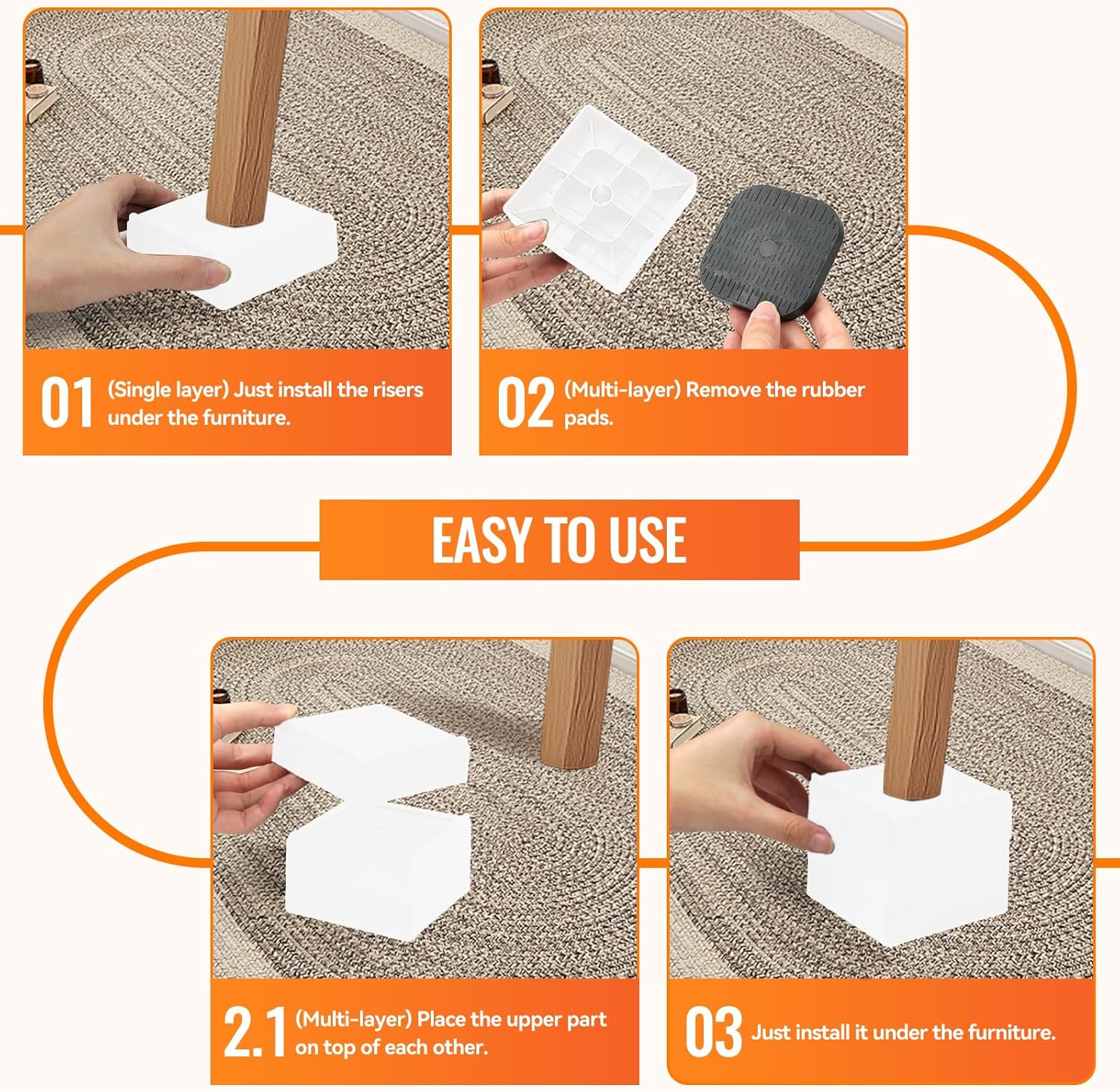 01 (Single layer) Just install the risers under the furniture.

02 (Multi-layer) Remove the rubber pads.

EASY TO USE

2.1 (Multi-layer) Place the upper part on top of each other.

03 Just install it under the furniture.