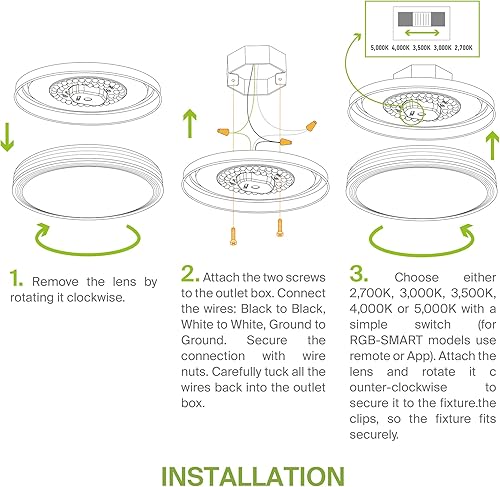 5,000K 4,000K 3,500K 3,000K 2,700K

1. Remove the lens by rotating it clockwise.

2. Attach the two screws to the outlet box. Connect the wires: Black to Black, White to White, Ground to Ground. Secure the connection with wire nuts. Carefully tuck all the wires back into the outlet box.

3. Choose either 2,700K, 3,000K, 3,500K, 4,000K or 5,000K with a simple switch (for RGB-SMART models use remote or App). Attach the lens and rotate it c ounter-clockwise to secure it to the fixture.the clips, so the fixture fits securely.

INSTALLATION