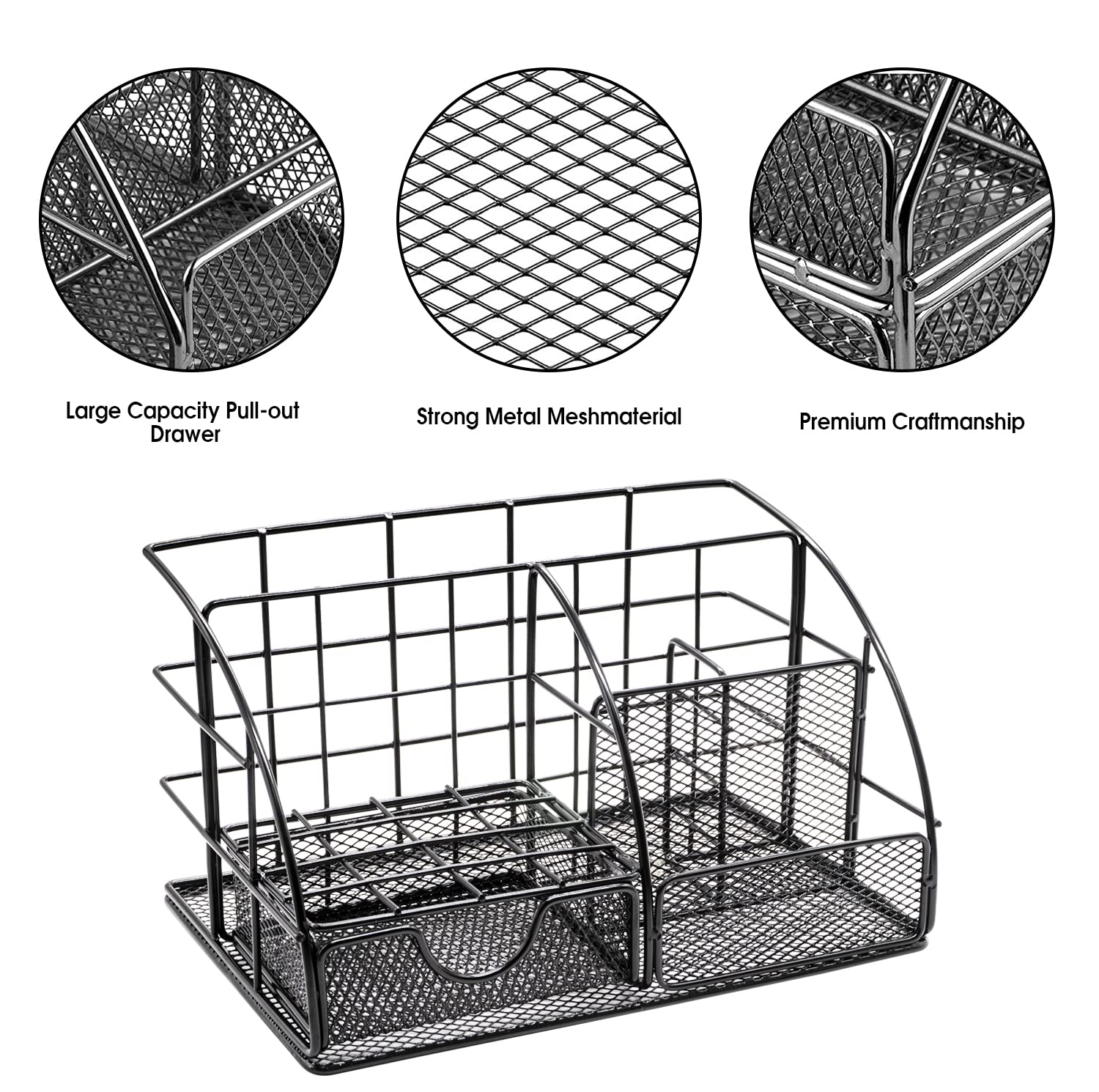 Large Capacity Pull-out Drawer

Strong Metal Meshmaterial

Premium Craftmanship