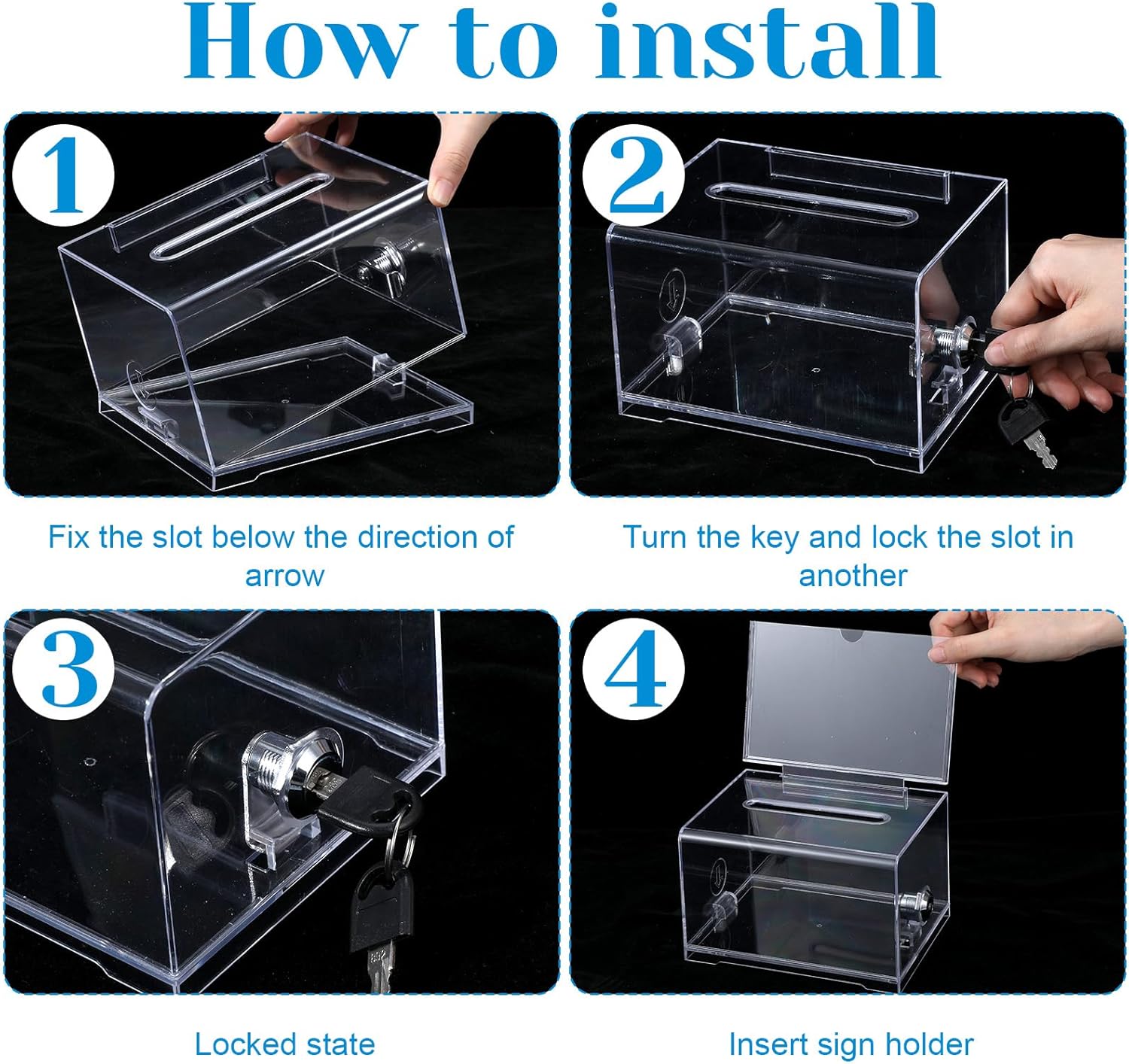 How to install

1

Fix the slot below the direction of arrow

2

Turn the key and lock the slot in another

3

Locked state

4

Insert sign holder