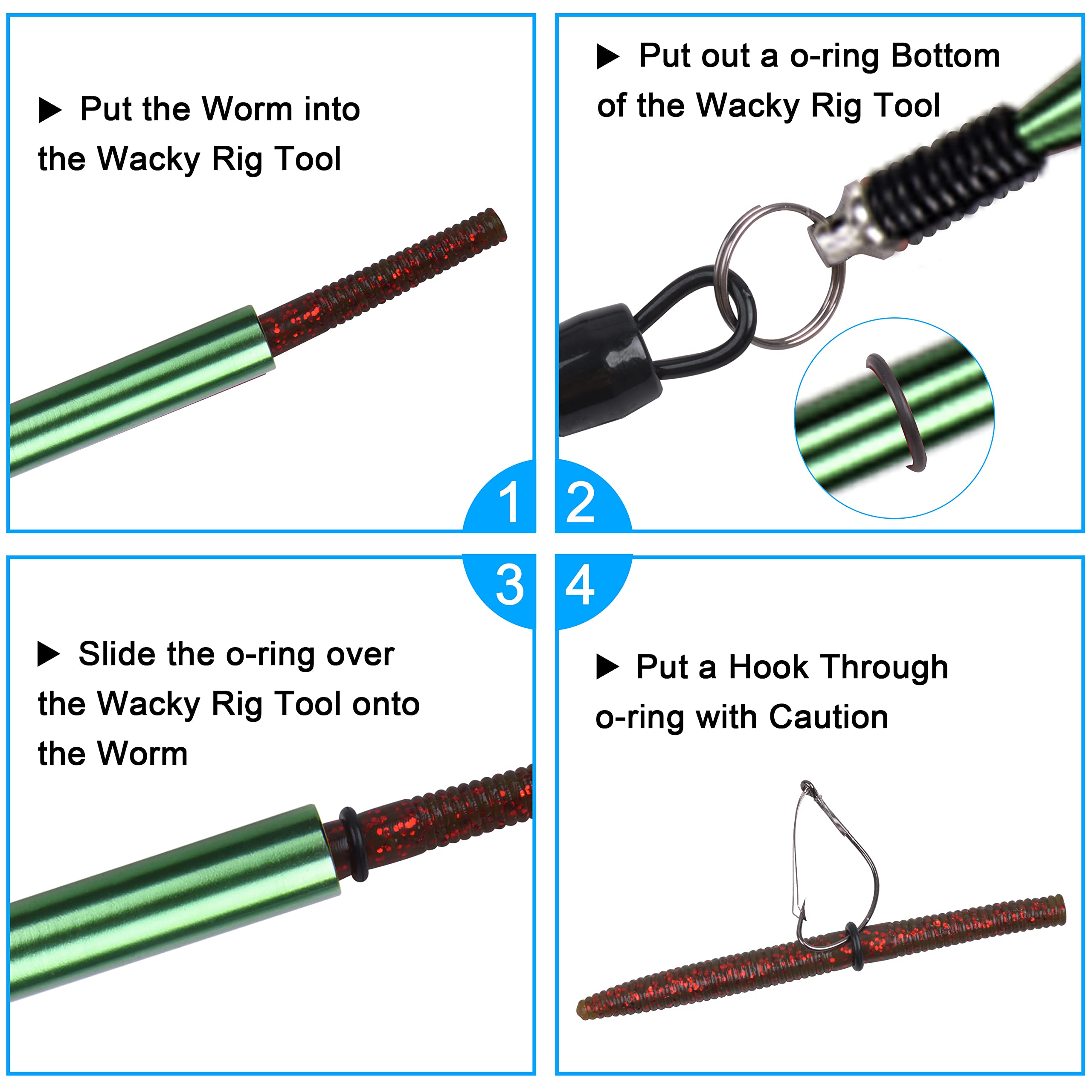 ▶ Put the Worm into the Wacky Rig Tool

1

▶ Put out a o-ring Bottom of the Wacky Rig Tool

2

3

▶ Slide the o-ring over the Wacky Rig Tool onto the Worm

4

▶ Put a Hook Through o-ring with Caution