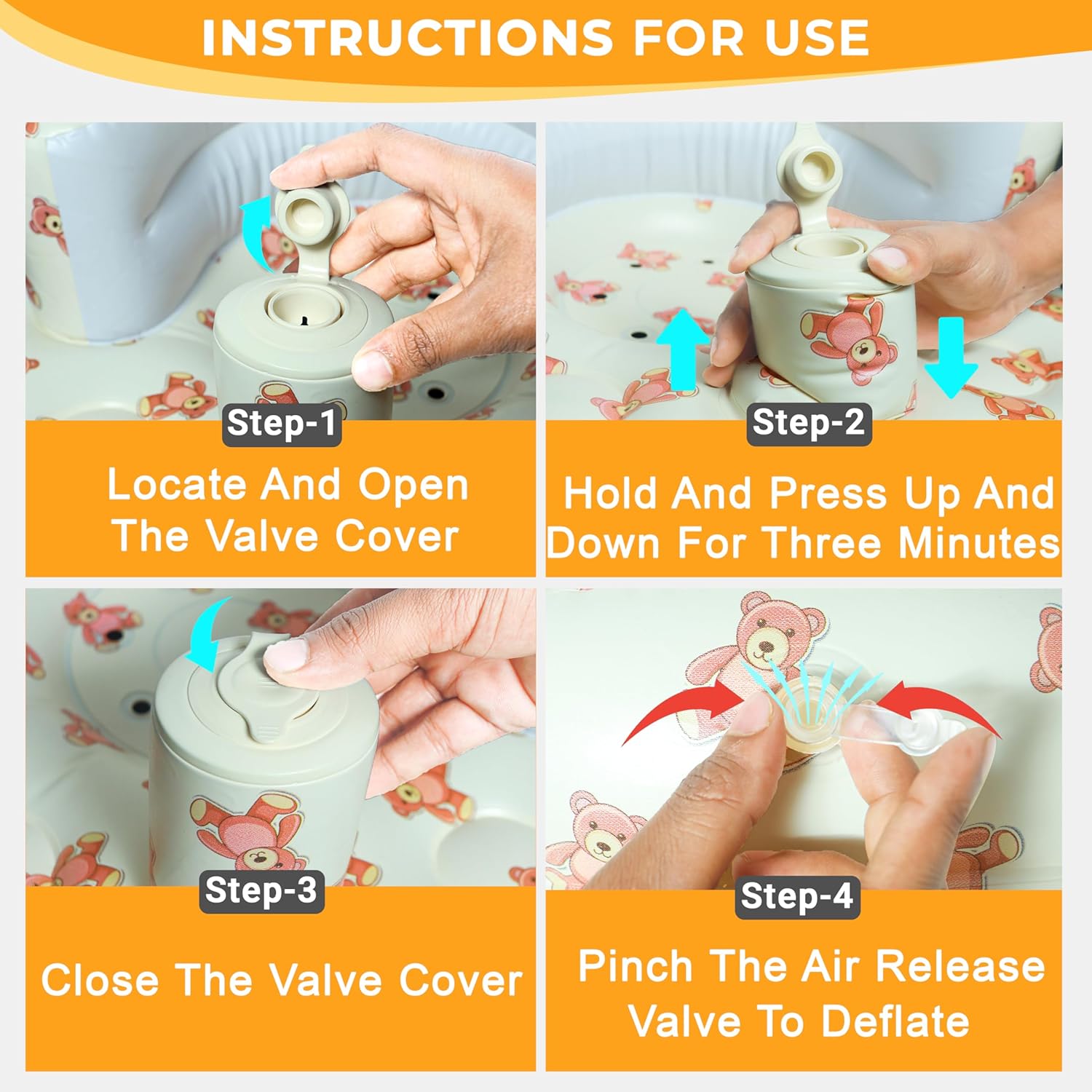 INSTRUCTIONS FOR USE

Step-1

Locate And Open The Valve Cover

Step-2

Hold And Press Up And Down For Three Minutes

Step-3

Close The Valve Cover

Step-4

Pinch The Air Release Valve To Deflate