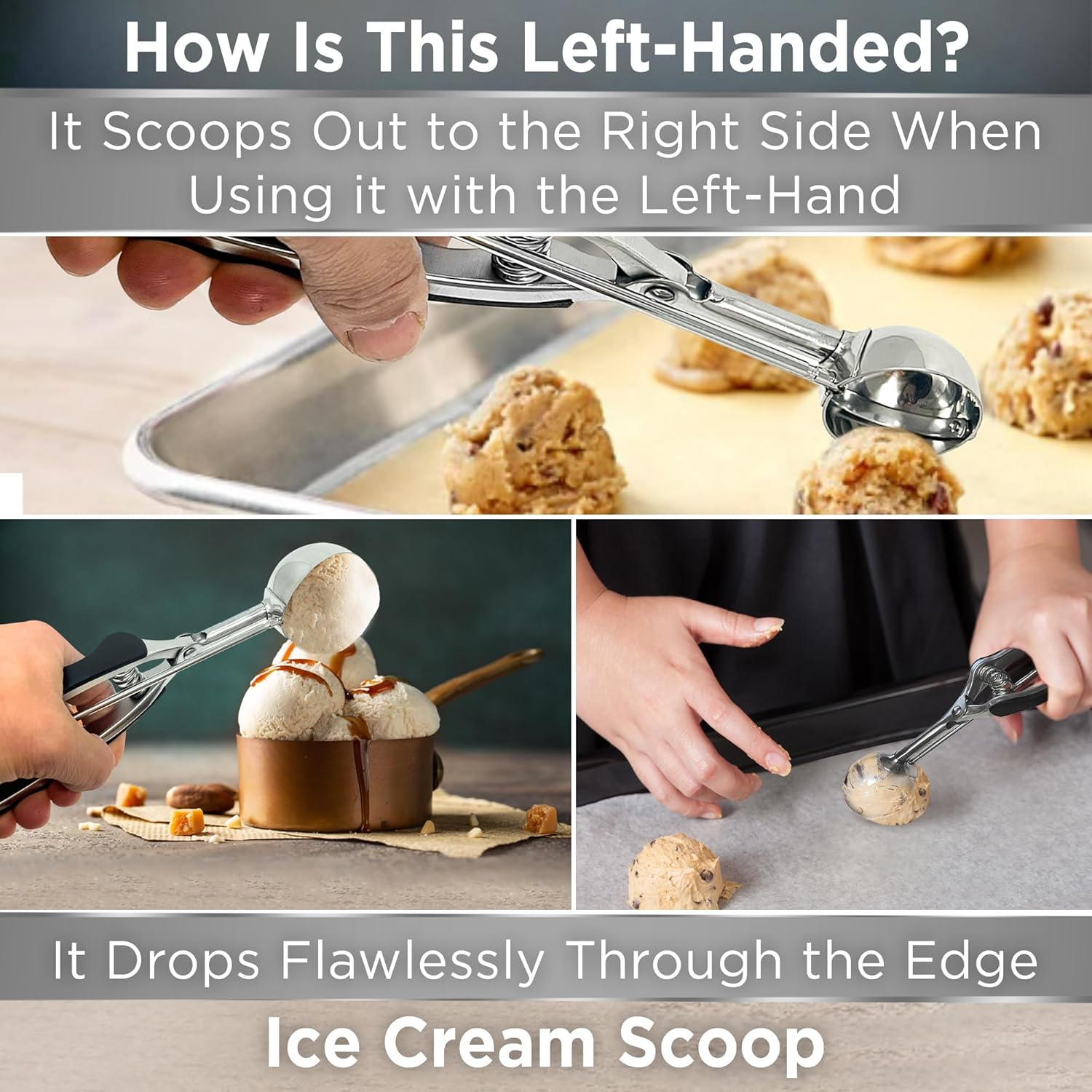 How Is This Left-Handed?

It Scoops Out to the Right Side When Using it with the Left-Hand

It Drops Flawlessly Through the Edge

Ice Cream Scoop