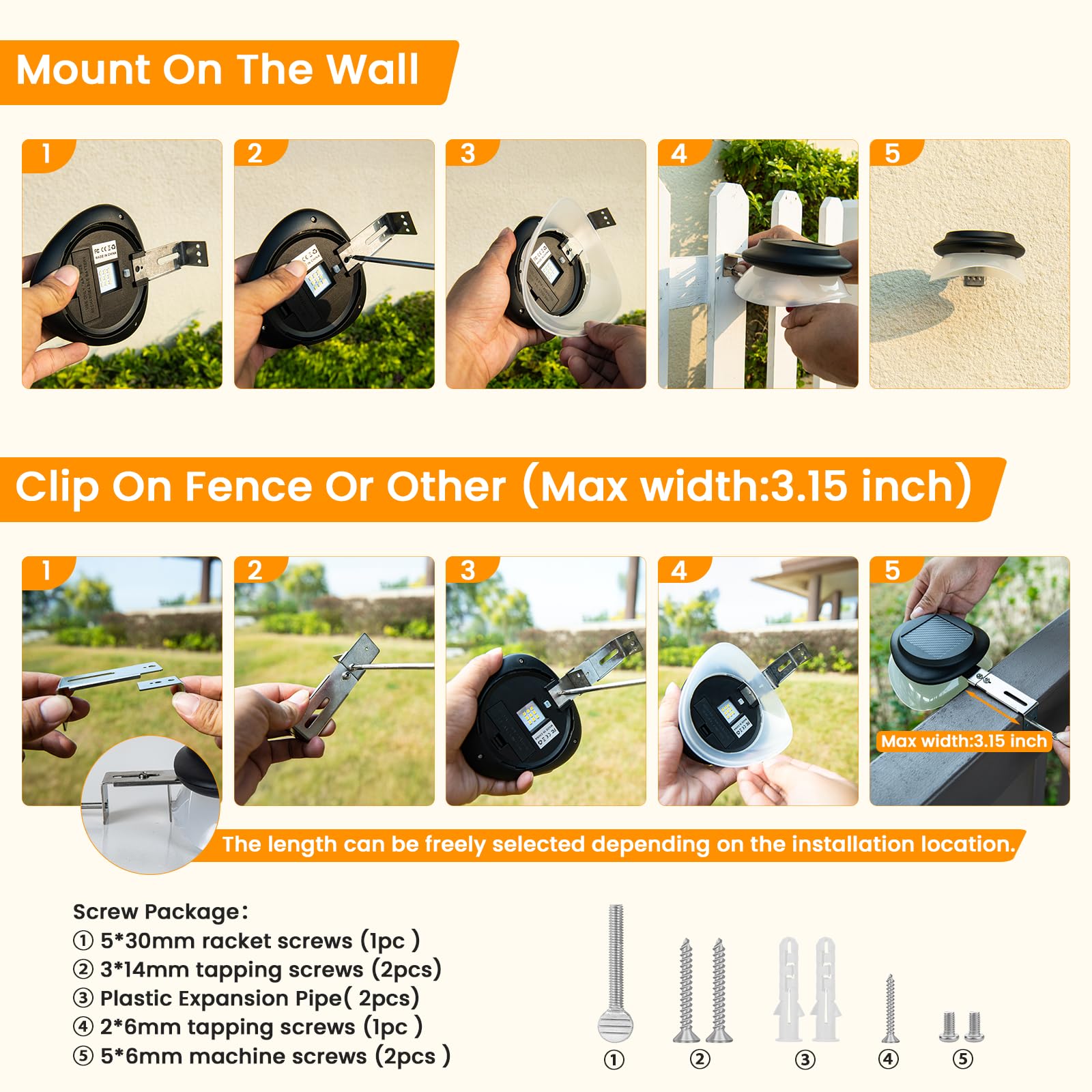 Mount On The Wall

1

2

3

4

5

Clip On Fence Or Other (Max width:3.15 inch)

1

2

3

4

5

Max width:3.15 inch

The length can be freely selected depending on the installation location.

Screw Package:
① 5*30mm racket screws (1pc )
② 3*14mm tapping screws (2pcs)
③ Plastic Expansion Pipe( 2pcs)
④ 2*6mm tapping screws (1pc )
⑤ 5*6mm machine screws (2pcs )

①
②
③
④
⑤