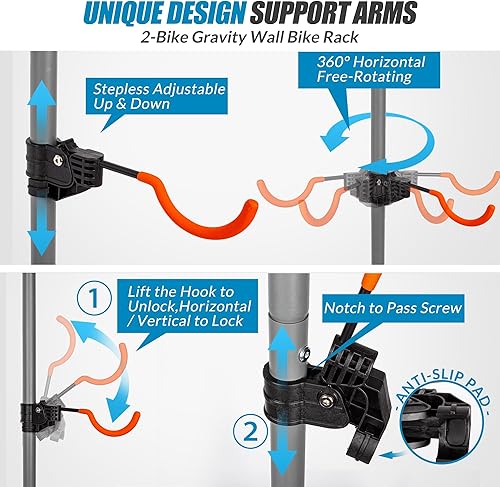 UNIQUE DESIGN SUPPORT ARMS
2-Bike Gravity Wall Bike Rack

Stepless Adjustable Up & Down

360° Horizontal Free-Rotating

1

Lift the Hook to Unlock,Horizontal / Vertical to Lock

Notch to Pass Screw

2

-ANTI-SLIP PAD-