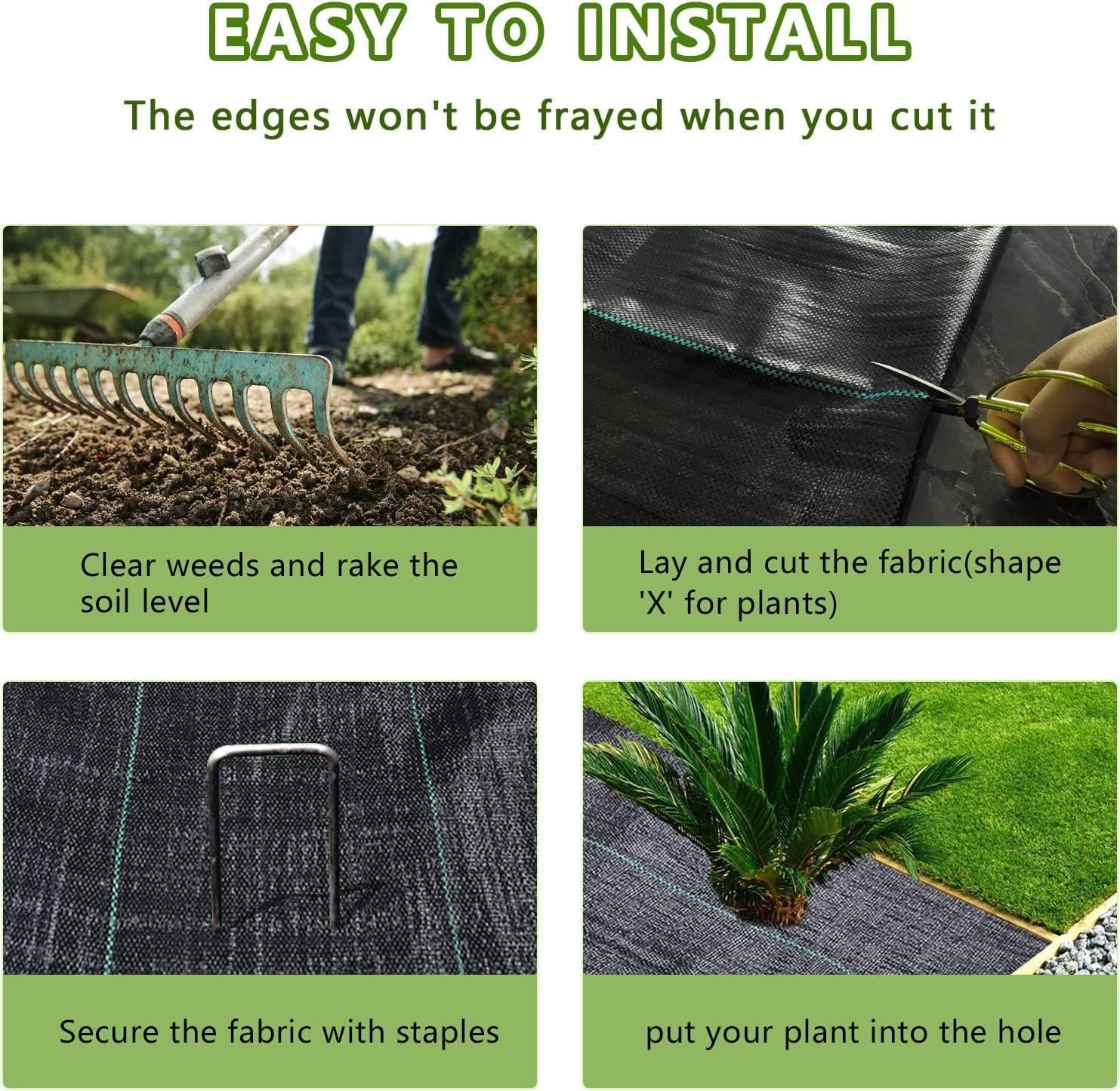 EASY TO INSTALL

The edges won't be frayed when you cut it

Clear weeds and rake the soil level

Lay and cut the fabric(shape 'X' for plants)

Secure the fabric with staples

put your plant into the hole