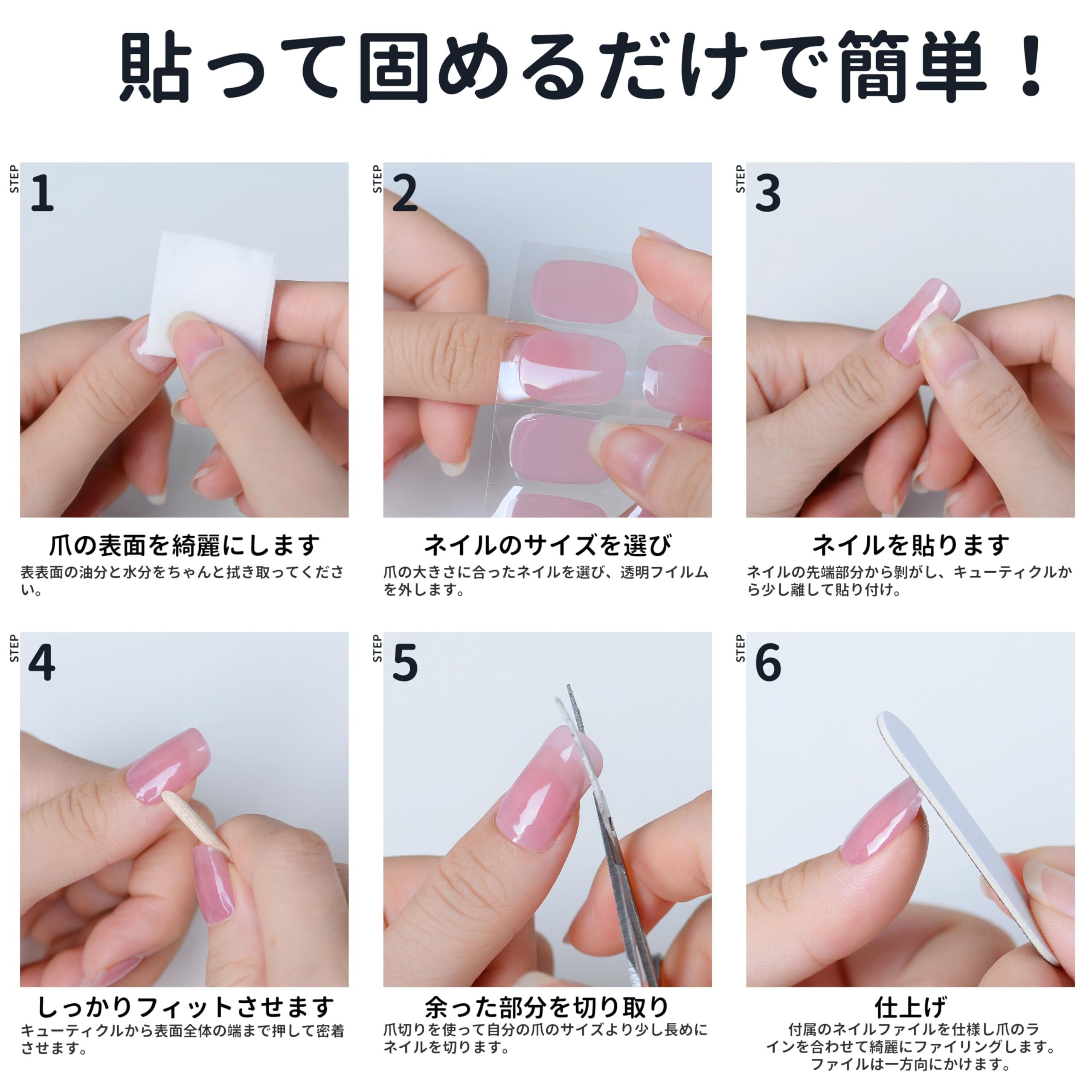 貼って固めるだけで簡単！

STEP 1

爪の表面を綺麗にします

表表面の油分と水分をちゃんと拭き取ってください。

STEP 2

ネイルのサイズを選び

爪の大きさに合ったネイルを選び、透明フイルムを外します。

STEP 3

ネイルを貼ります

ネイルの先端部分から剥がし、キューティクルから少し離して貼り付け。

STEP 4

しっかりフィットさせます

キューティクルから表面全体の端まで押して密着させます。

STEP 5

余った部分を切り取り

爪切りを使って自分の爪のサイズより少し長めにネイルを切ります。

STEP 6

仕上げ

付属のネイルファイルを仕様し爪のラインを合わせて綺麗にファイリングします。ファイルは一方向にかけます。