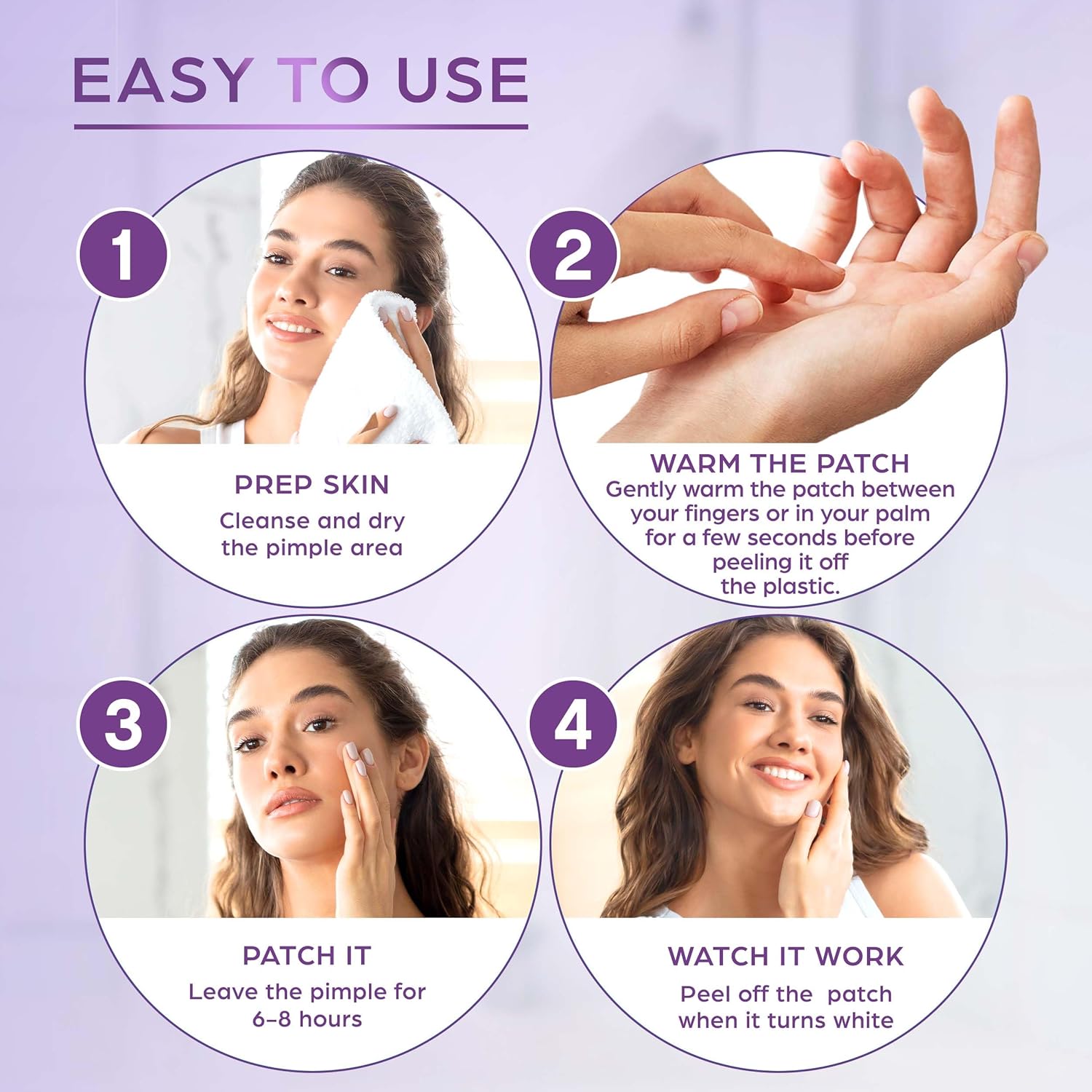 EASY TO USE

1

PREP SKIN
Cleanse and dry the pimple area

2

WARM THE PATCH
Gently warm the patch between your fingers or in your palm for a few seconds before peeling it off the plastic.

3

PATCH IT
Leave the pimple for 6–8 hours

4

WATCH IT WORK
Peel off the  patch when it turns white