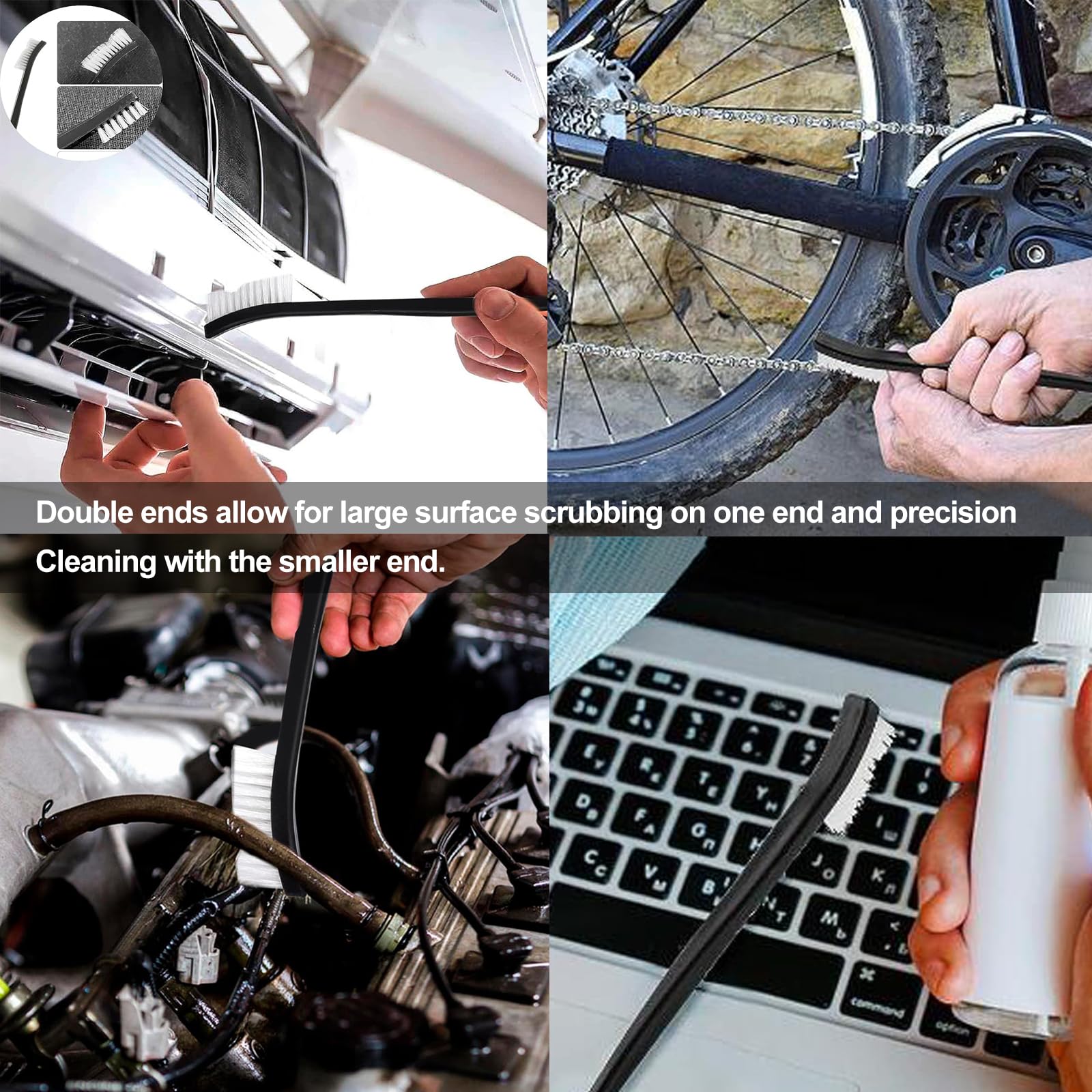 Double ends allow for large surface scrubbing on one end and precision Cleaning with the smaller end.