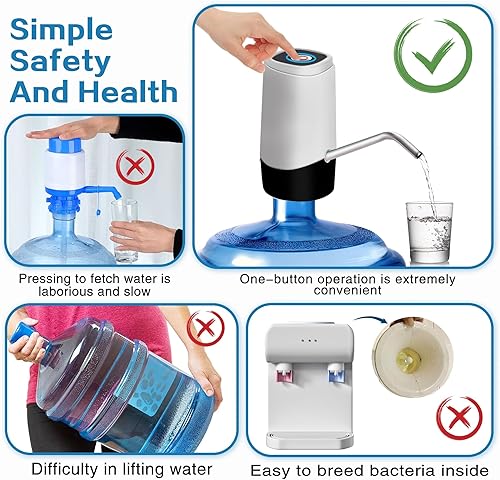 Simple Safety And Health

Pressing to fetch water is laborious and slow

One-button operation is extremely convenient

Difficulty in lifting water

Easy to breed bacteria inside