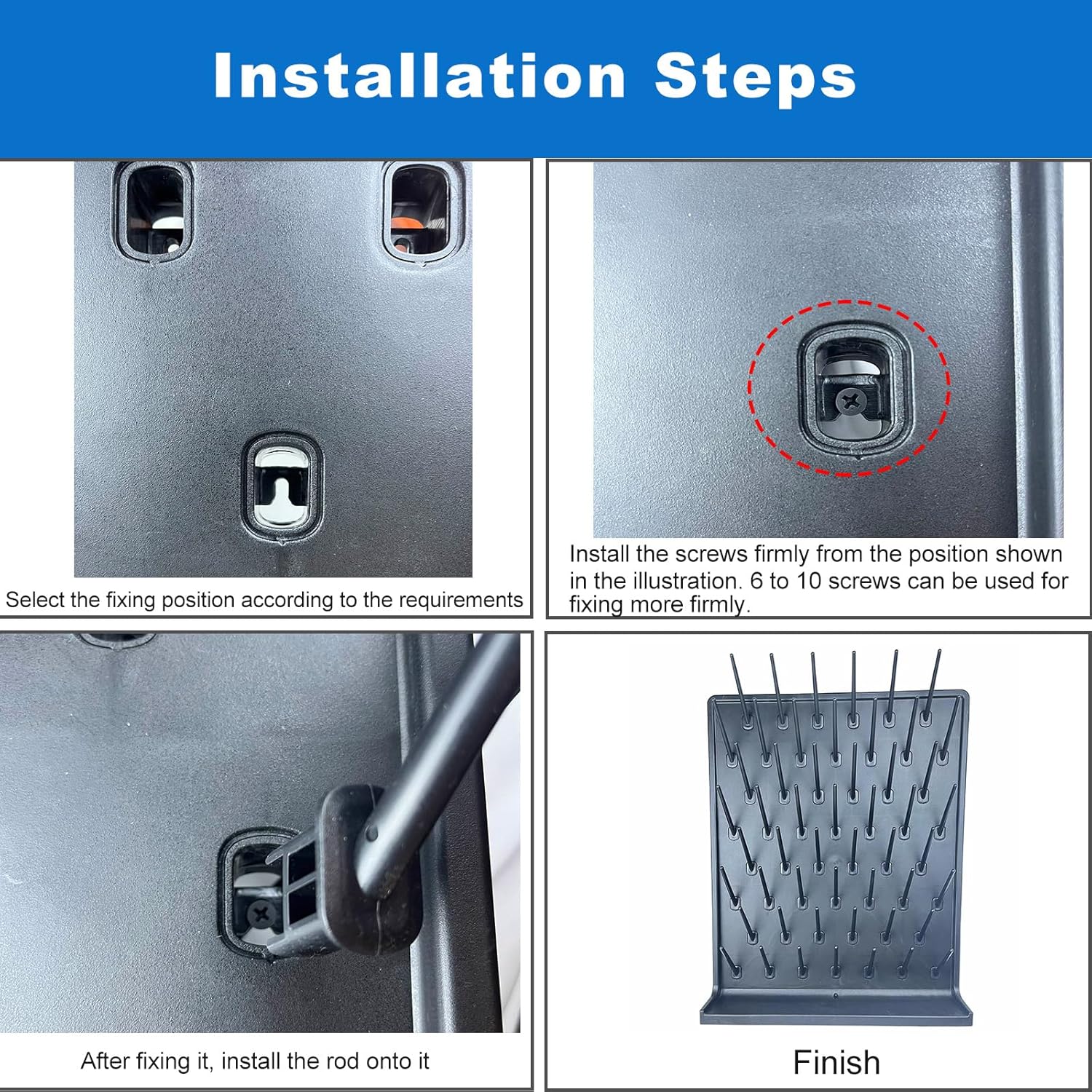 Installation Steps

Select the fixing position according to the requirements

Install the screws firmly from the position shown in the illustration. 6 to 10 screws can be used for fixing more firmly.

After fixing it, install the rod onto it

Finish