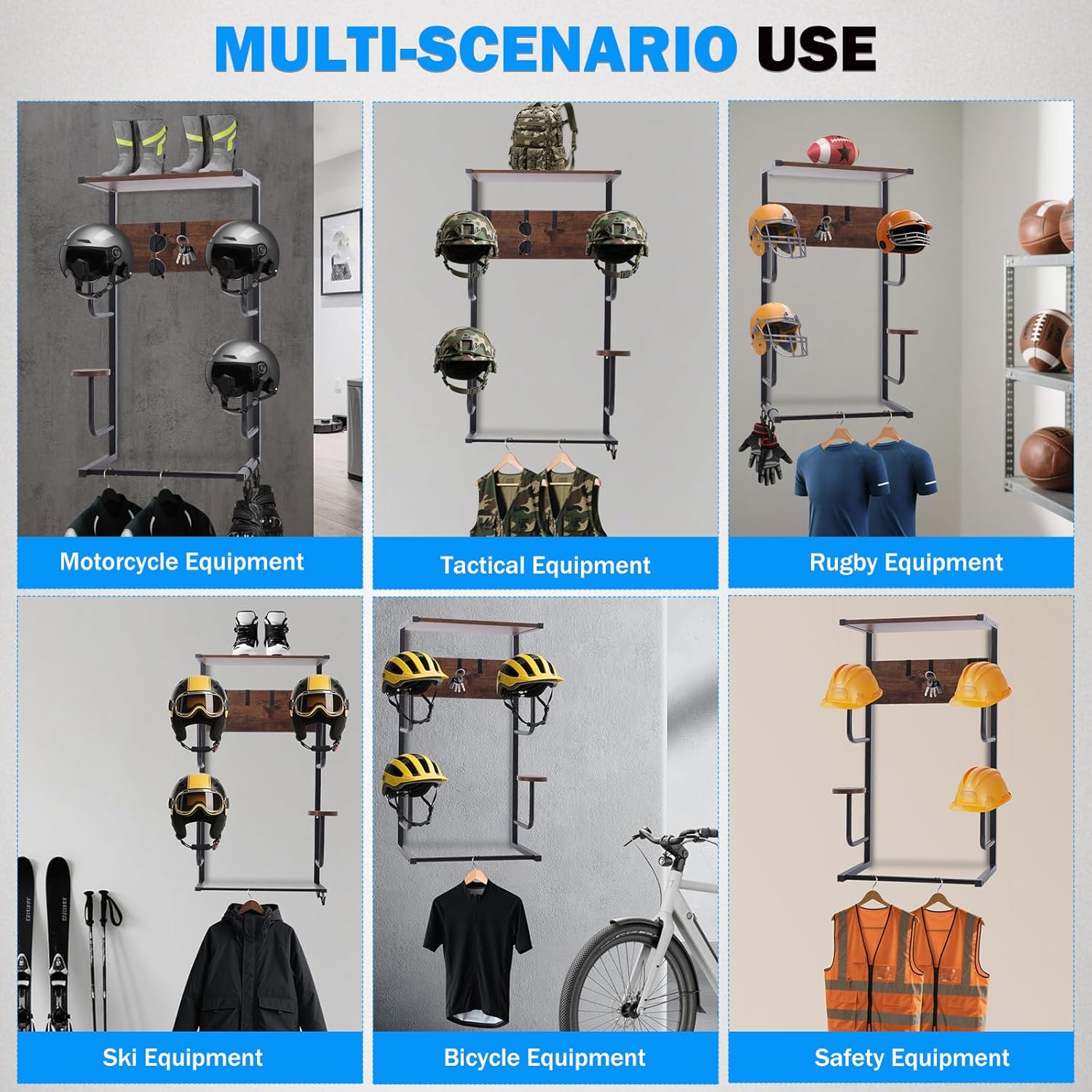 MULTI-SCENARIO USE

Motorcycle Equipment

Tactical Equipment

Rugby Equipment

Ski Equipment

Bicycle Equipment

Safety Equipment