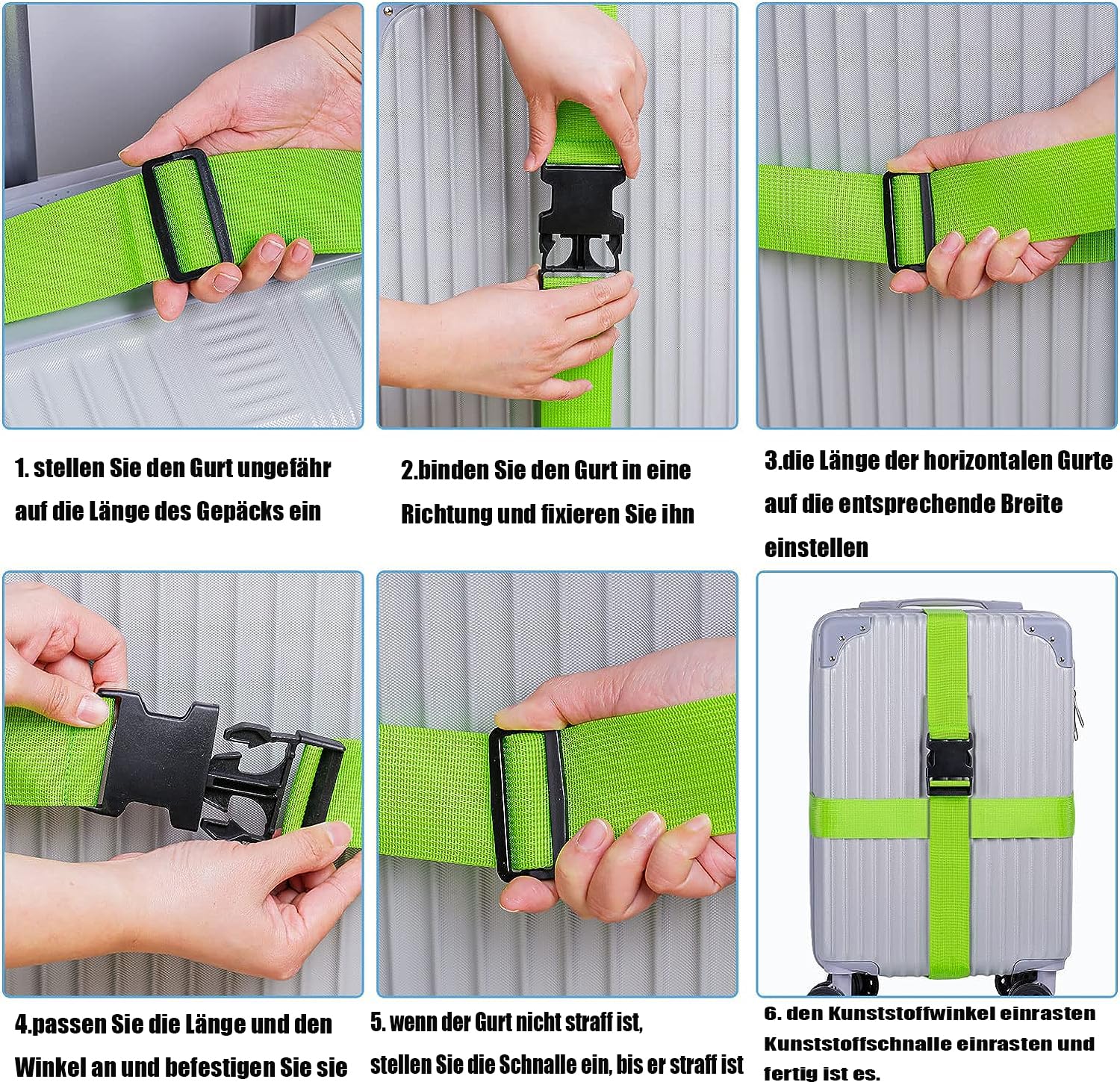 1. stellen Sie den Gurt ungefähr auf die Länge des Gepäcks ein

2.binden Sie den Gurt in eine Richtung und fixieren Sie ihn

3.die Länge der horizontalen Gurte auf die entsprechende Breite einstellen

4.passen Sie die Länge und den Winkel an und befestigen Sie sie

5. wenn der Gurt nicht straff ist, stellen Sie die Schnalle ein, bis er straff ist

6. den Kunststoffwinkel einrasten Kunststoffschnalle einrasten und fertig ist es.